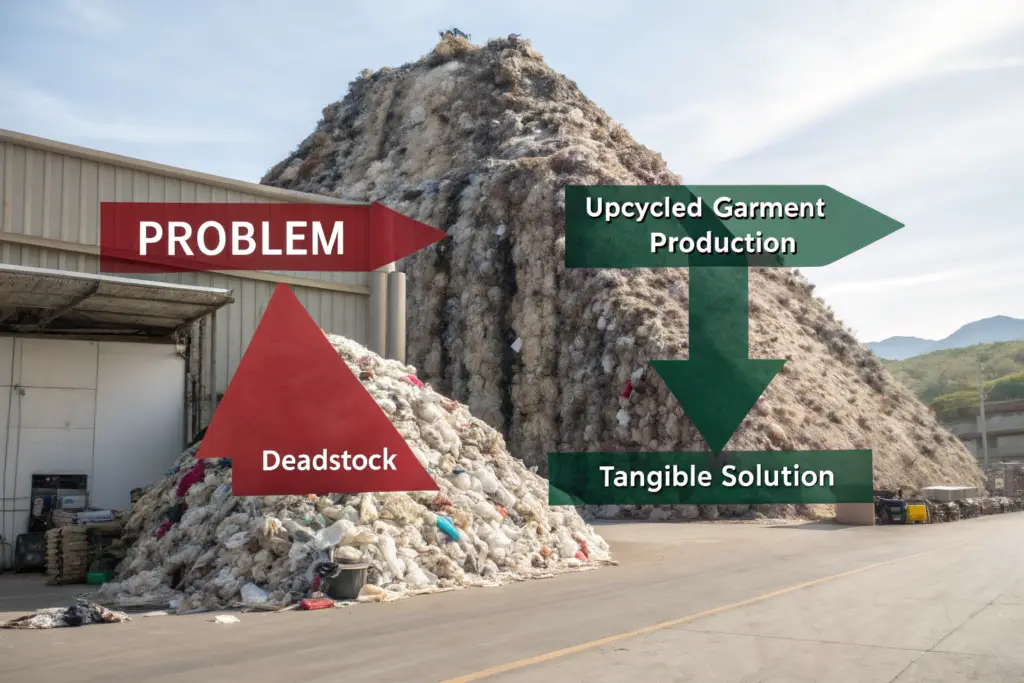 PROBLEM

Deadstock

Upcycled Garment Production

Tangible Solution