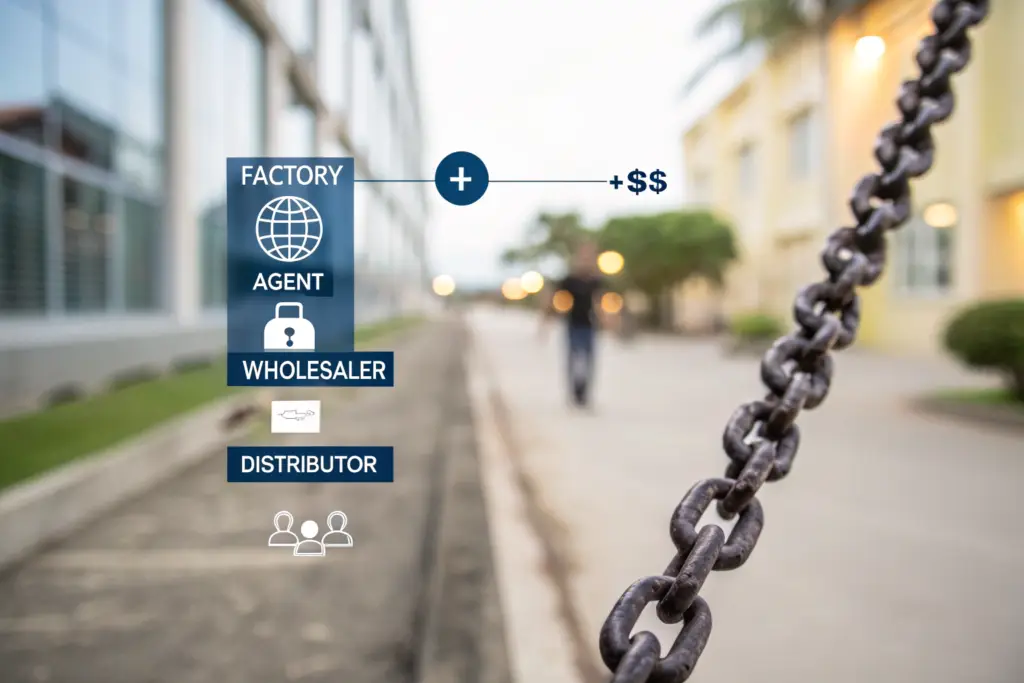 FACTORY
+
+$$
AGENT
WHOLESALER
DISTRIBUTOR