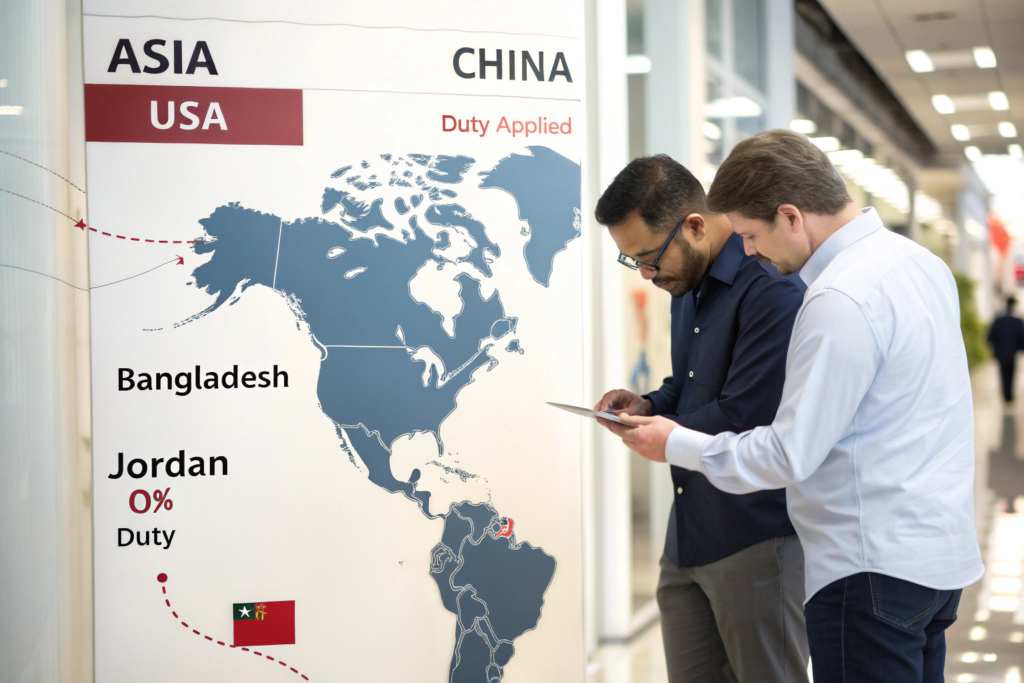 ASIA
CHINA
USA
Duty Applied
Bangladesh
Jordan
0%
Duty