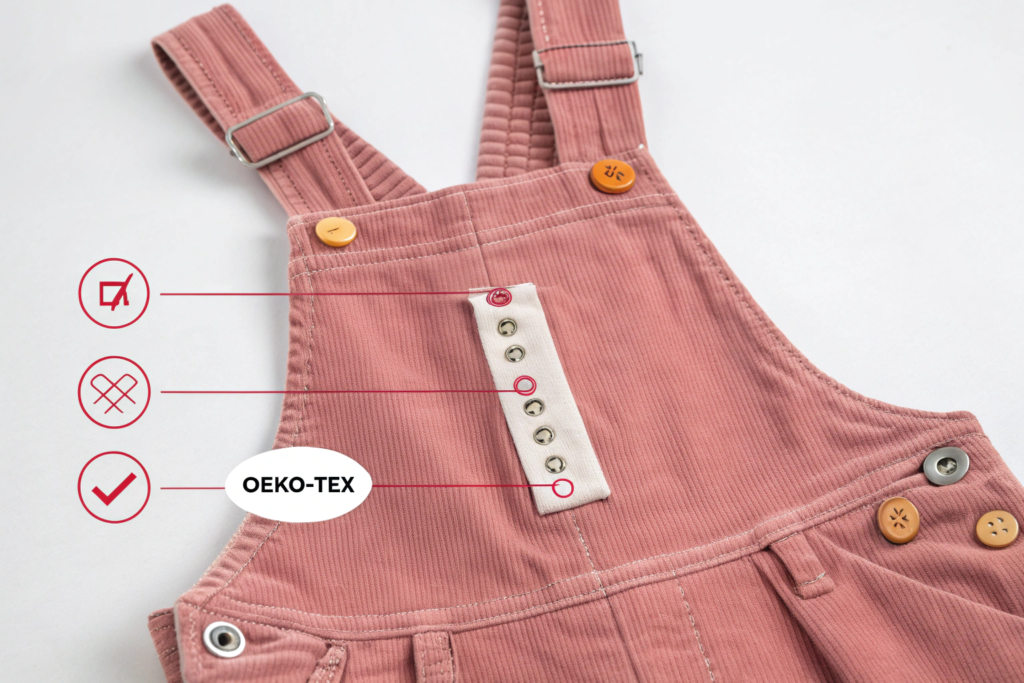 OEKO-TEX