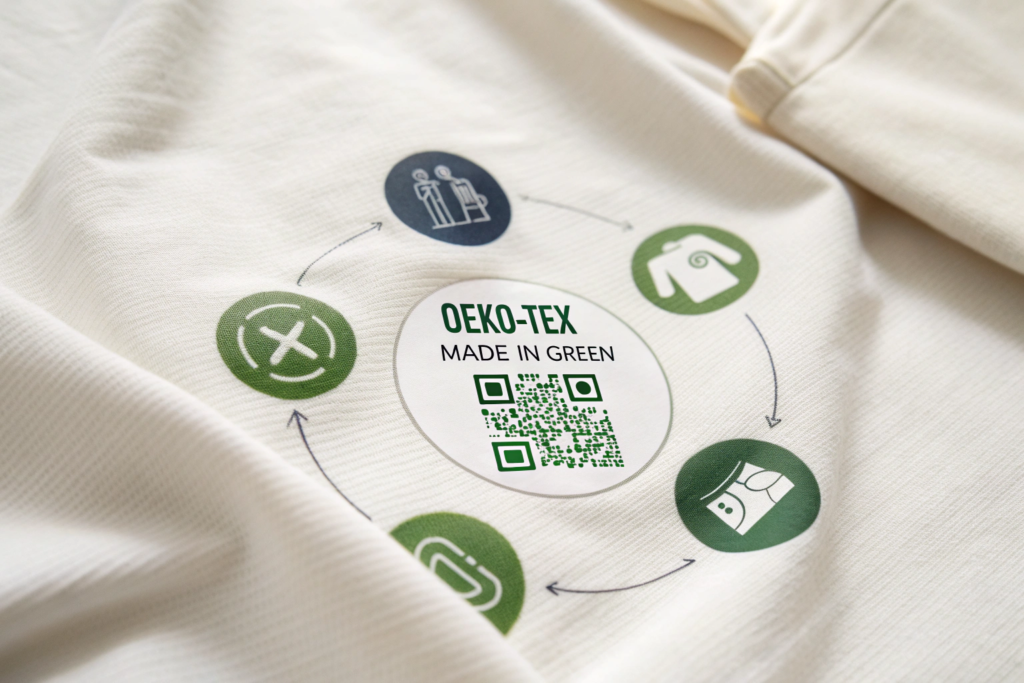 OEKO-TEX
MADE IN GREEN