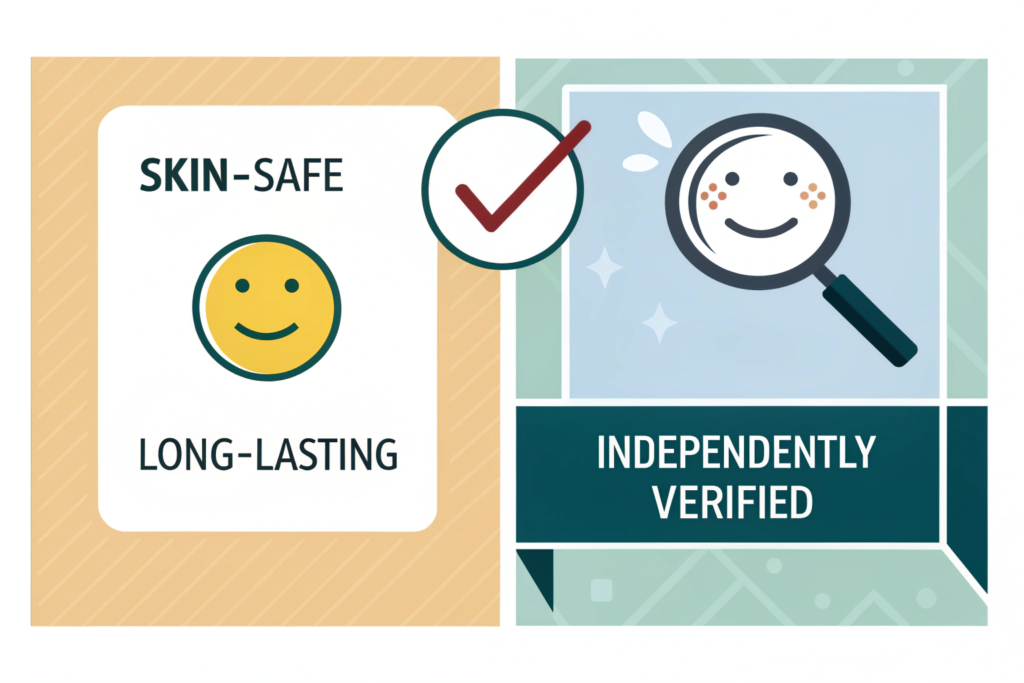 SKIN-SAFE

LONG-LASTING

INDEPENDENTLY VERIFIED