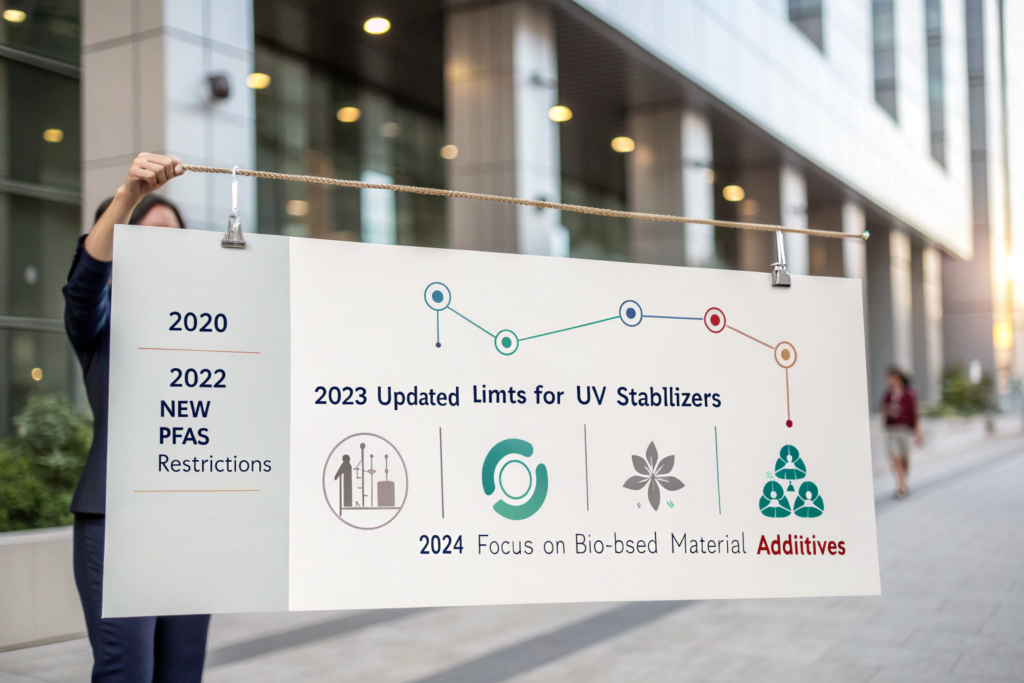 2020

2022
NEW
PFAS
Restrictions

2023 Updated Limts for UV Stabllizers

2024 Focus on Bio-bsed Material Additives