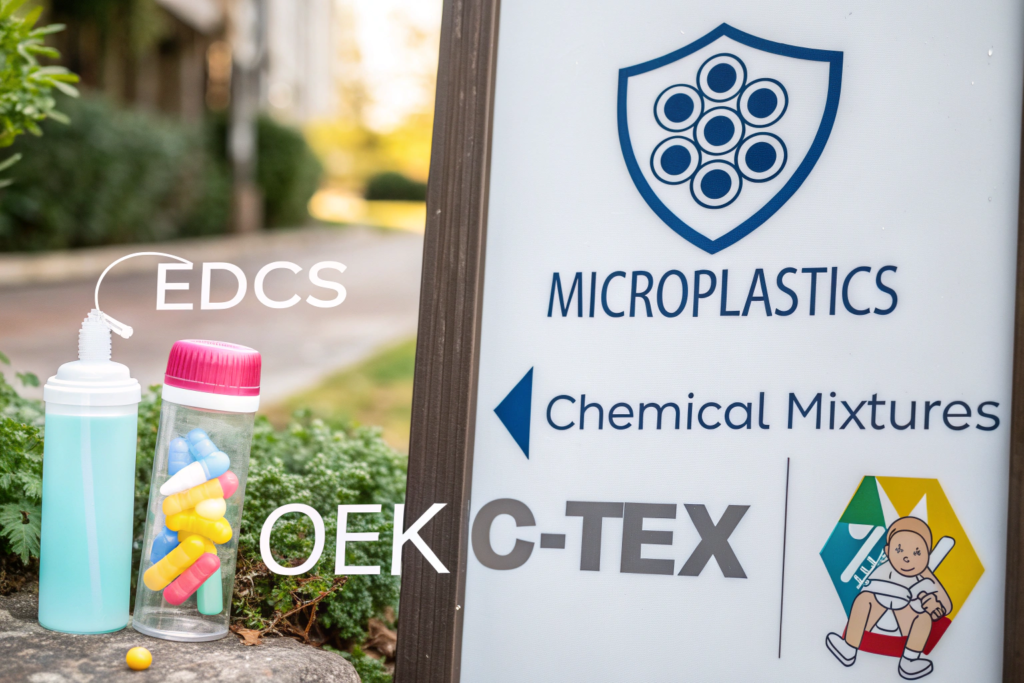 EDCS

MICROPLASTICS

Chemical Mixtures

OEK C-TEX