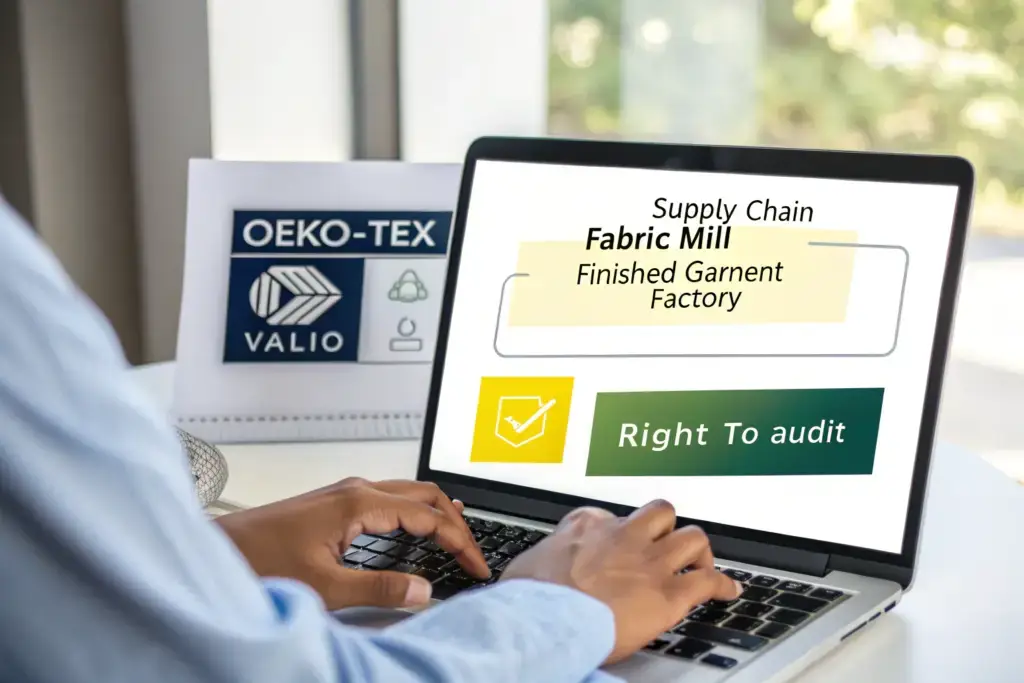 OEKO-TEX

VALIO

Supply Chain

Fabric Mill

Finished Garnent Factory

Right To audit