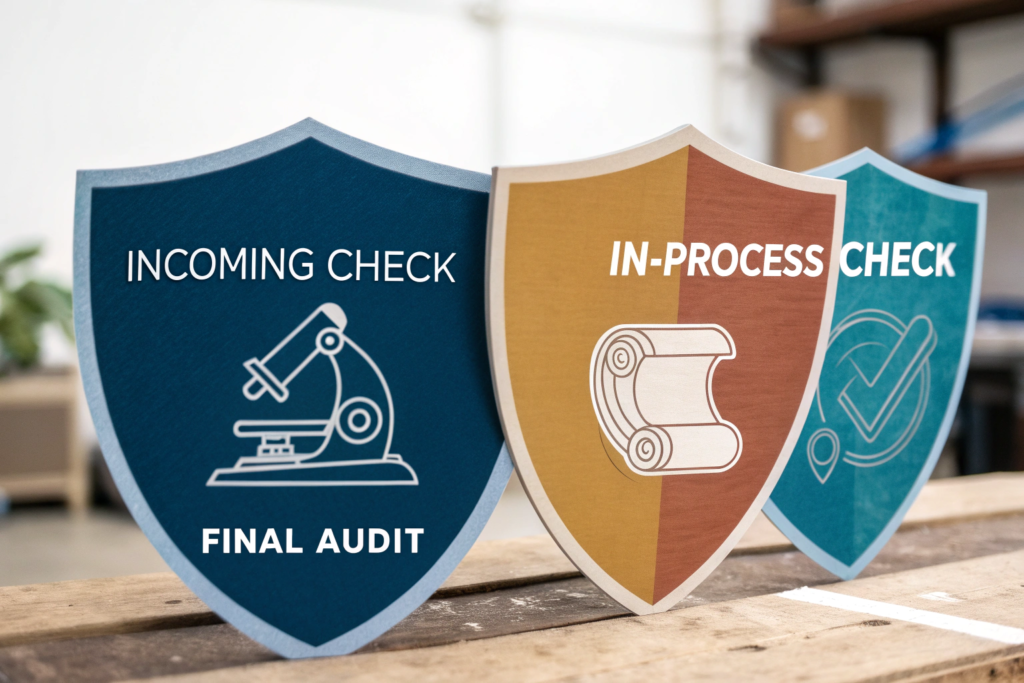 INCOMING CHECK

FINAL AUDIT

IN-PROCESS CHECK