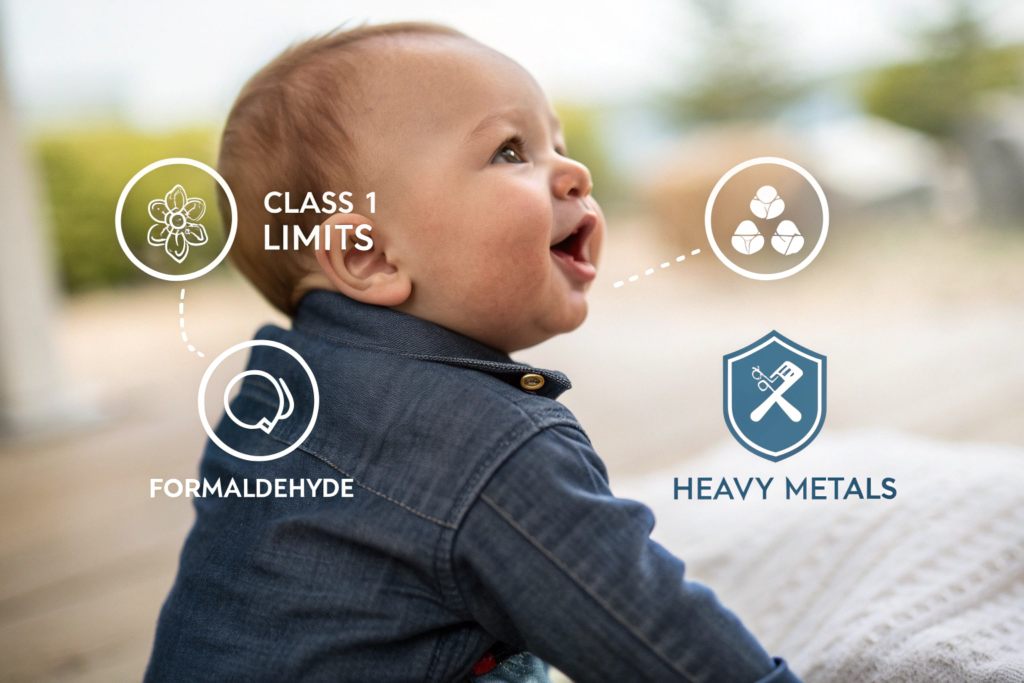 CLASS 1
LIMITS

FORMALDEHYDE

HEAVY METALS