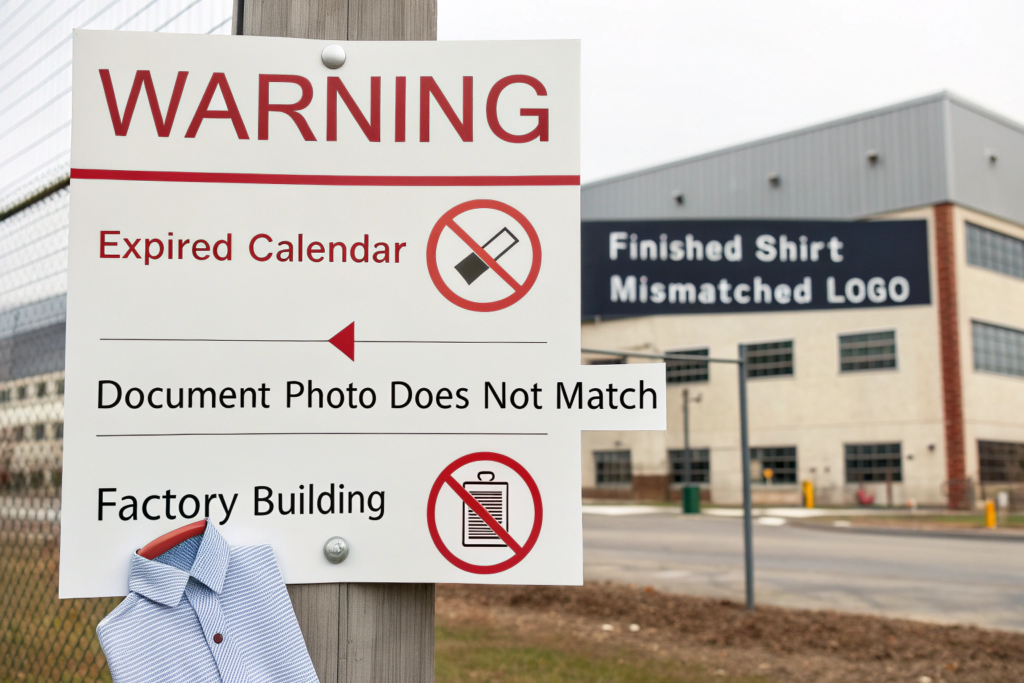 WARNING

Expired Calendar

Document Photo Does Not Match

Factory Building

Finished Shirt
Mismatched LOGO