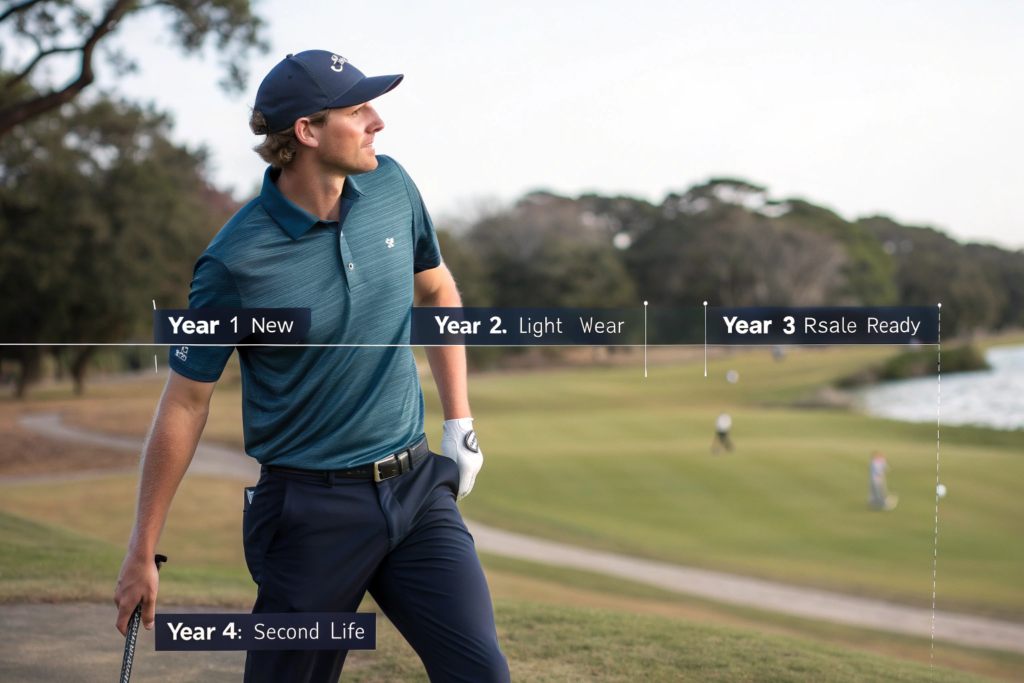 Year 1 New

Year 2. Light Wear

Year 3 Rsale Ready

Year 4: Second Life