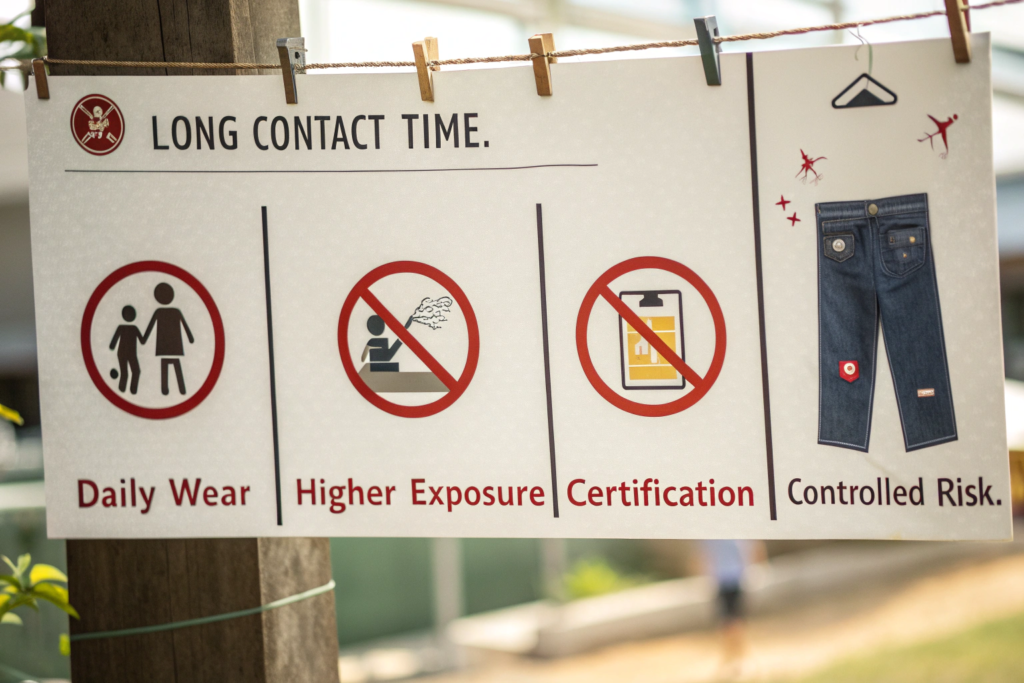 LONG CONTACT TIME.

Daily Wear

Higher Exposure

Certification

Controlled Risk.