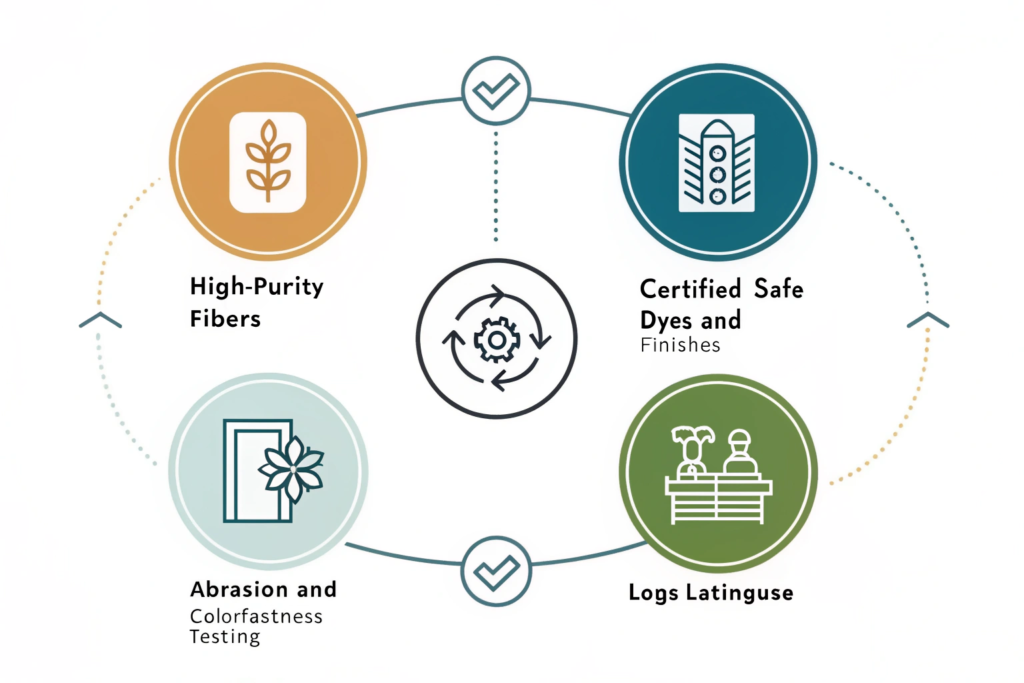 High-Purity Fibers

Certified Safe Dyes and Finishes

Abrasion and Colorfastness Testing

Logs Latinguse