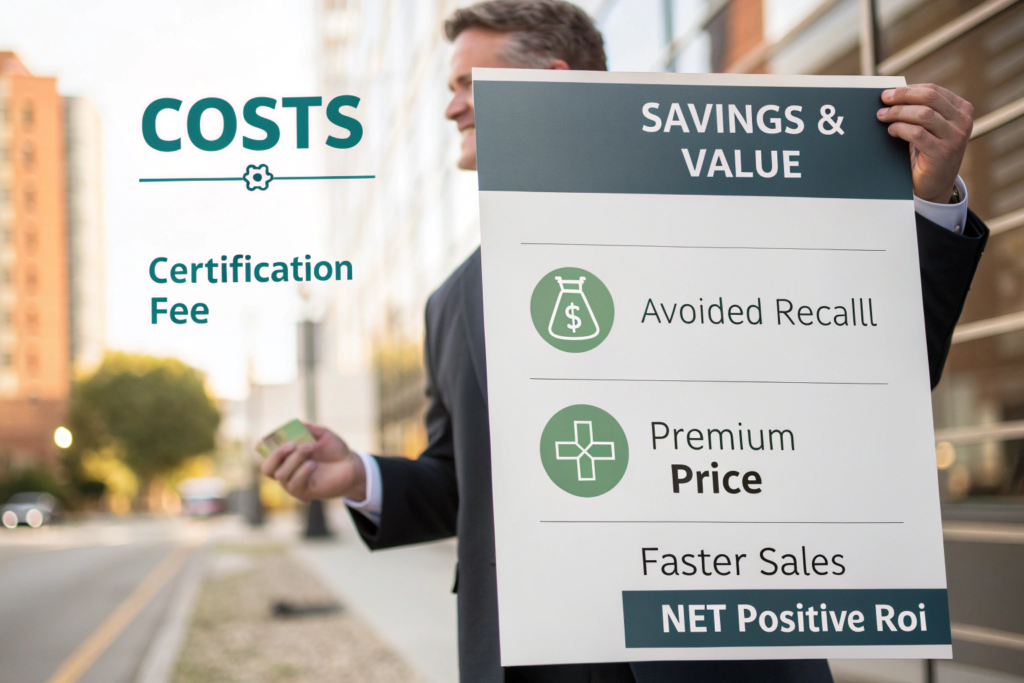 COSTS

Certification Fee

SAVINGS & VALUE

$

Avoided Recalll

Premium Price

Faster Sales

NET Positive Roi