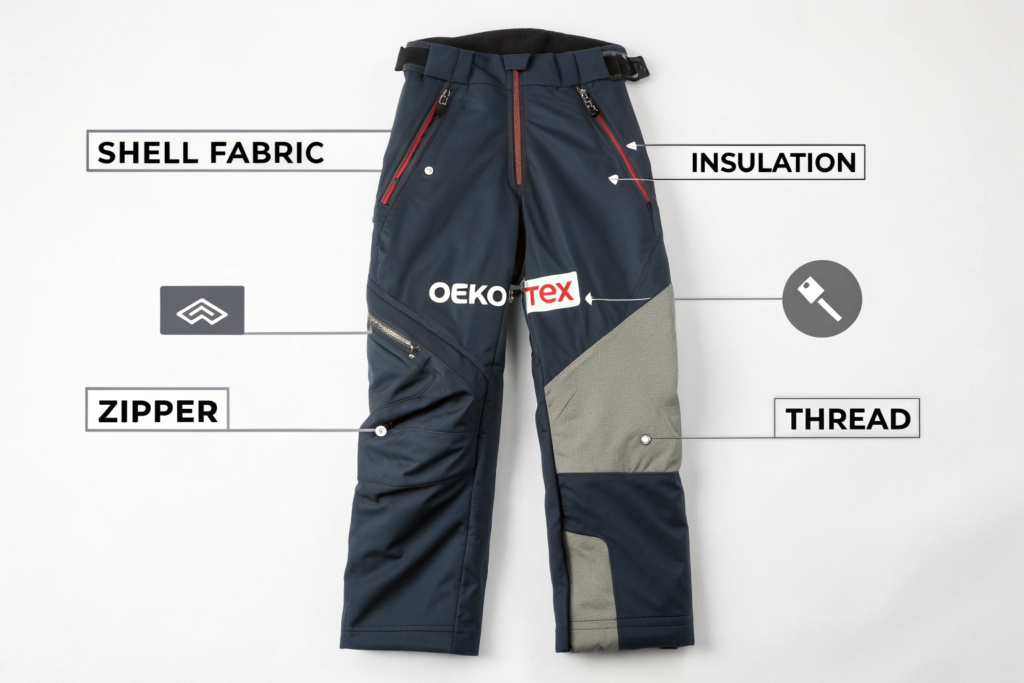 SHELL FABRIC

INSULATION

OEKO TEX

ZIPPER

THREAD