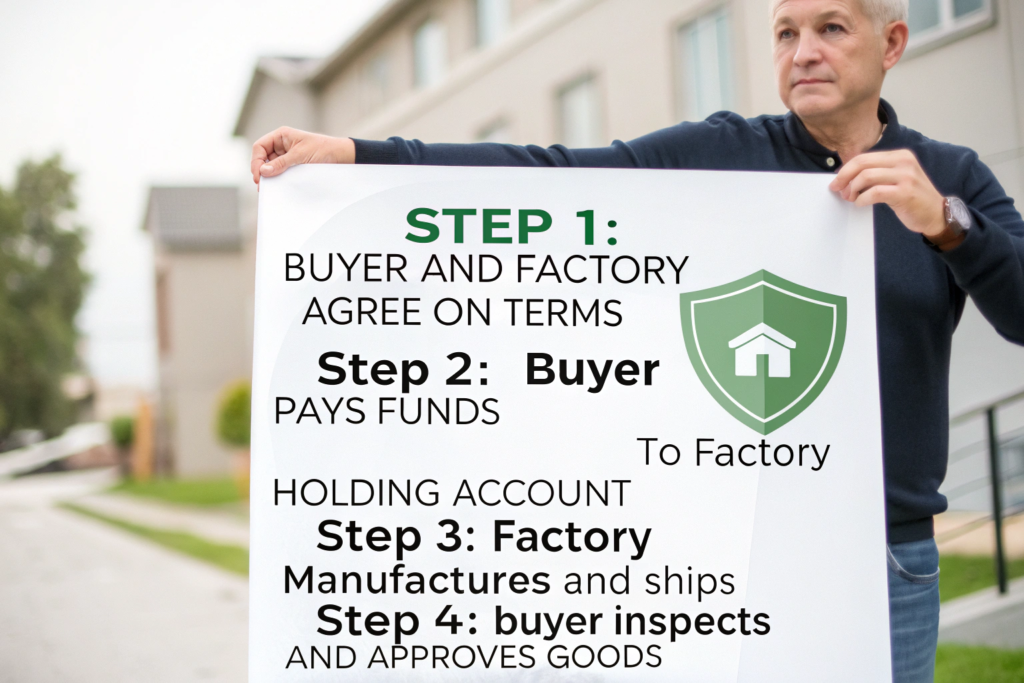 STEP 1:
BUYER AND FACTORY AGREE ON TERMS

Step 2: Buyer
PAYS FUNDS

To Factory

HOLDING ACCOUNT
Step 3: Factory
Manufactures and ships
Step 4: buyer inspects
AND APPROVES GOODS