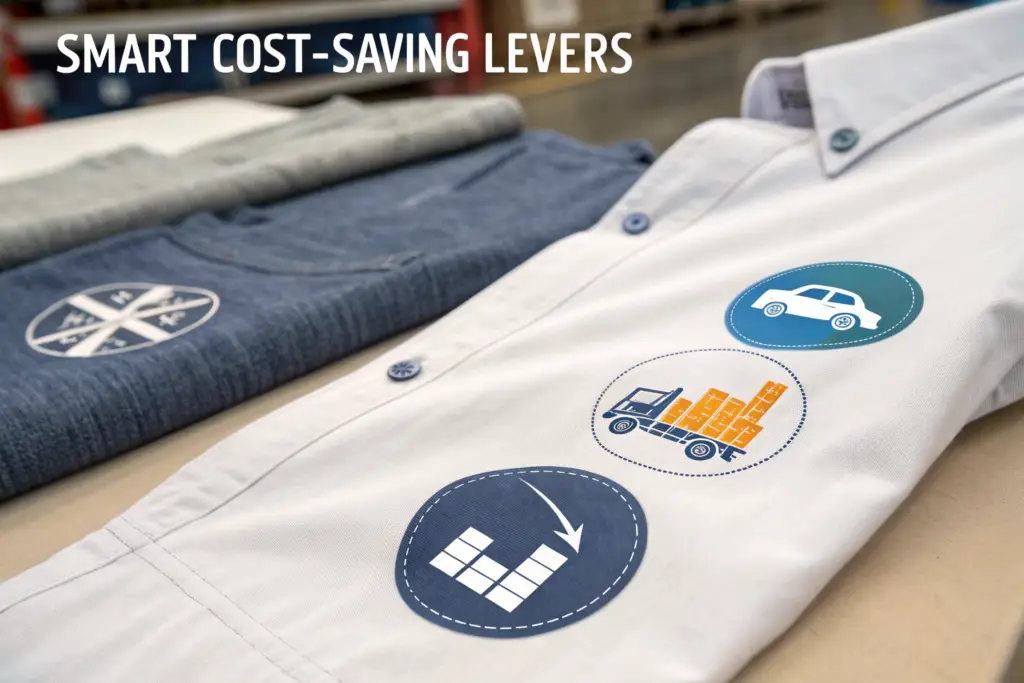 SMART COST-SAVING LEVERS