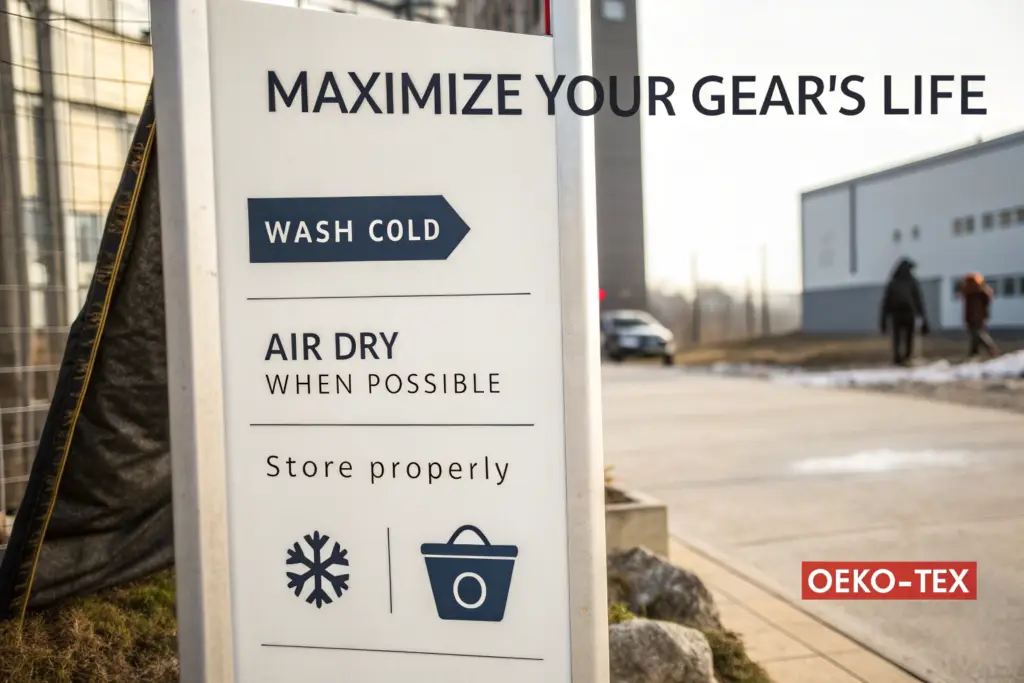 MAXIMIZE YOUR GEAR'S LIFE

WASH COLD

AIR DRY
WHEN POSSIBLE

Store properly

OEKO-TEX