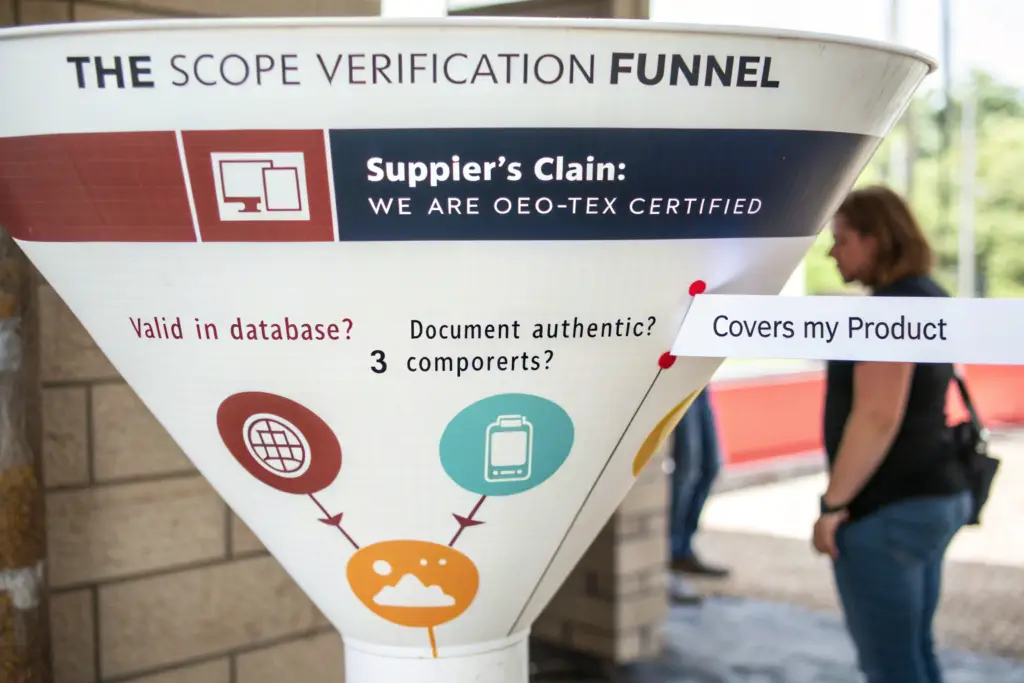 THE SCOPE VERIFICATION FUNNEL

Suppier's Clain:
WE ARE OEO-TEX CERTIFIED

Valid in database?

Document authentic?
3 comporerts?

Covers my Product