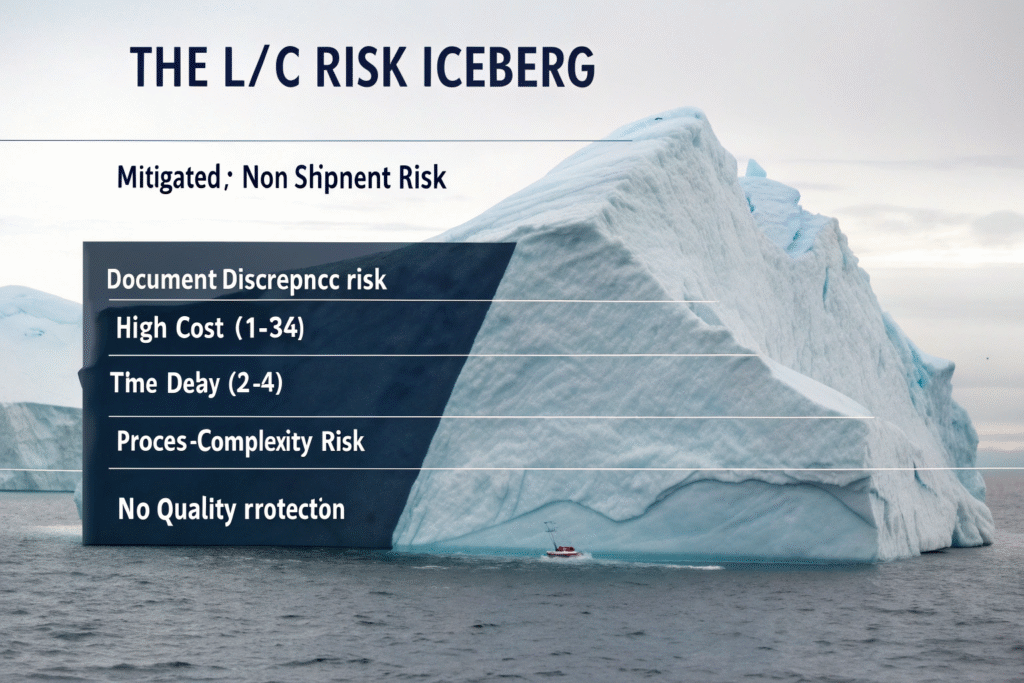 THE L/C RISK ICEBERG

Mitigated; Non Shipnent Risk

Document Discrepncc risk

High Cost (1-34)

Tme Deay (2-4)

Proces-Complexity Risk

No Quality rrotecton