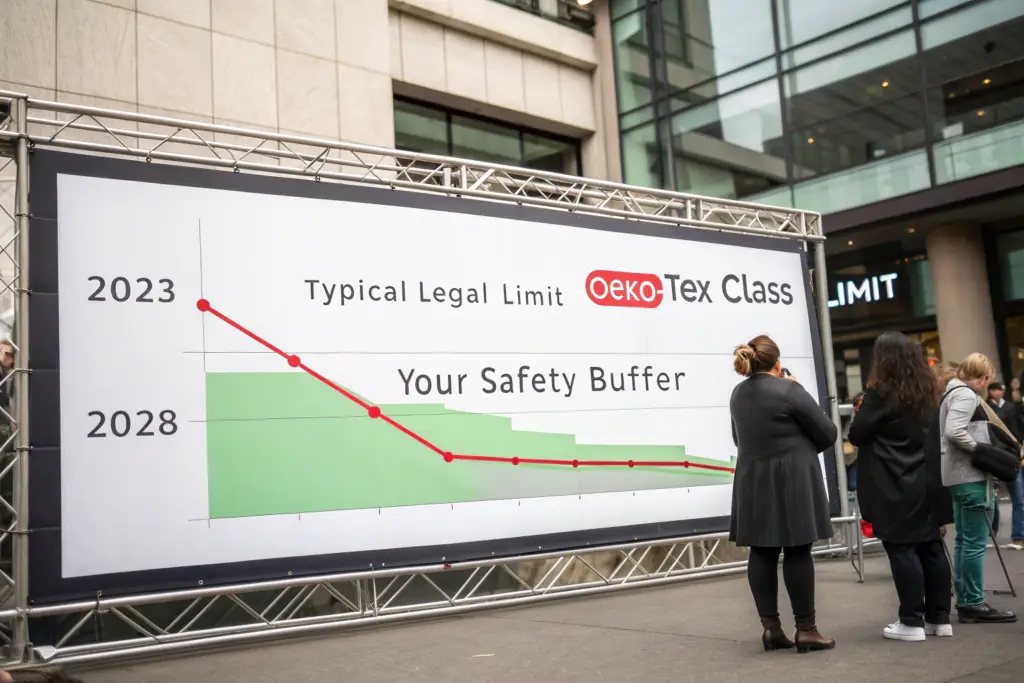 2023

Typical Legal Limit

OEKO-Tex Class

Your Safety Buffer

2028

LIMIT