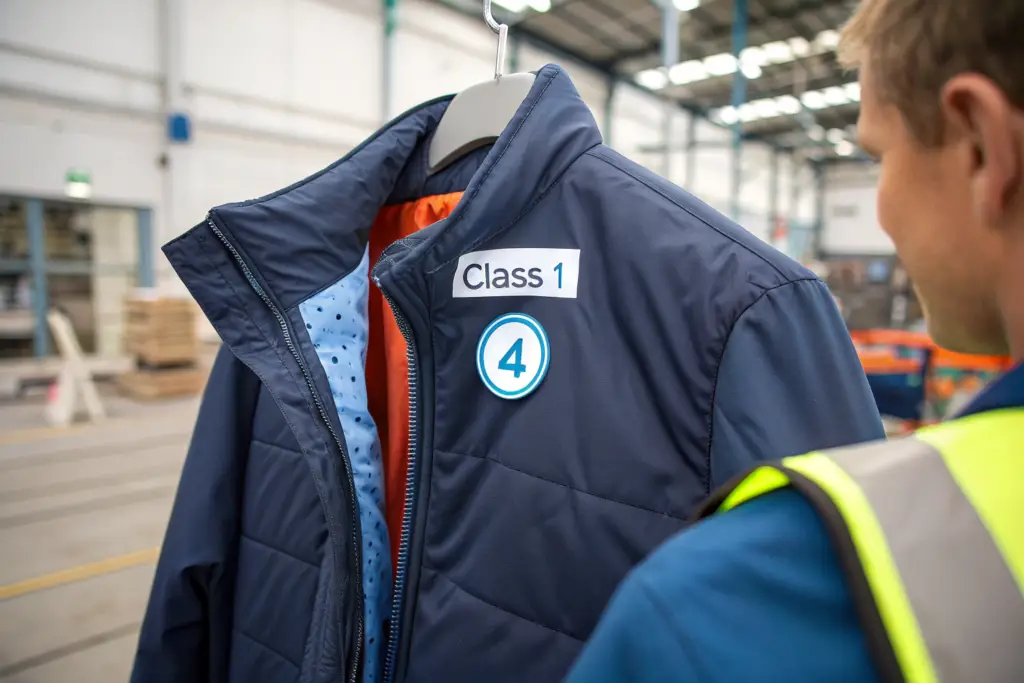 Class 1

4