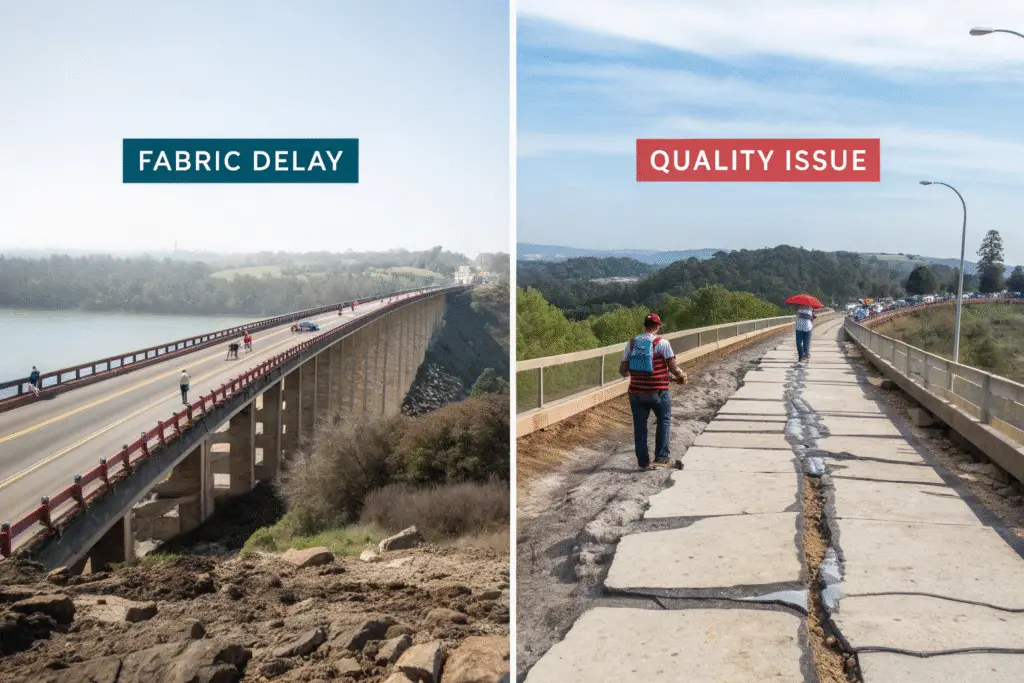 FABRIC DELAY

QUALITY ISSUE