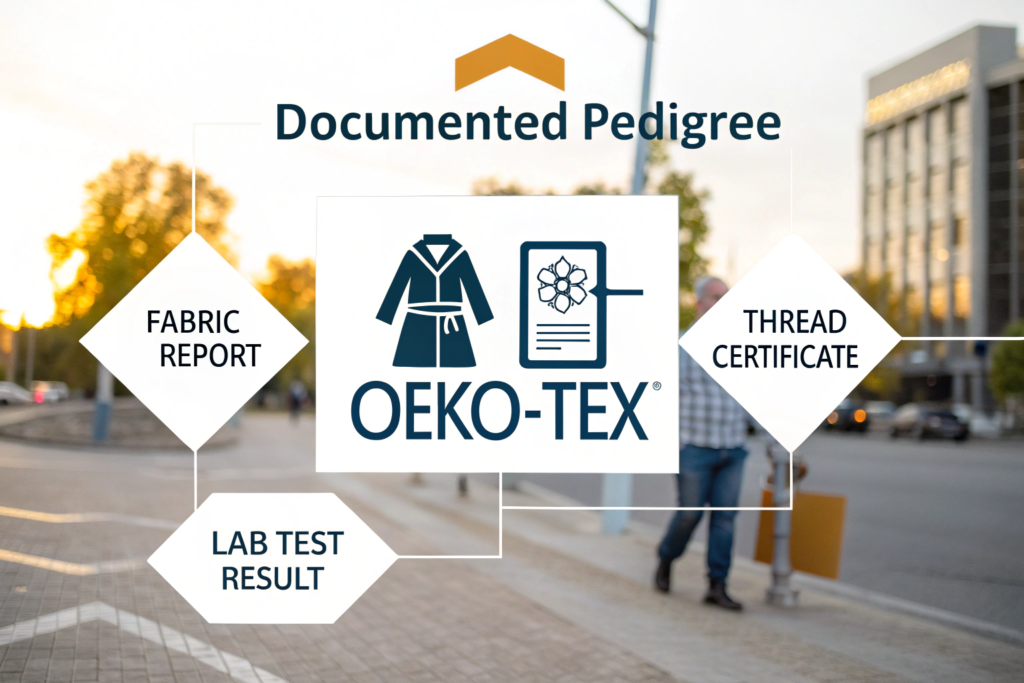 Documented Pedigree

FABRIC REPORT

OEKO-TEX®

THREAD CERTIFICATE

LAB TEST RESULT