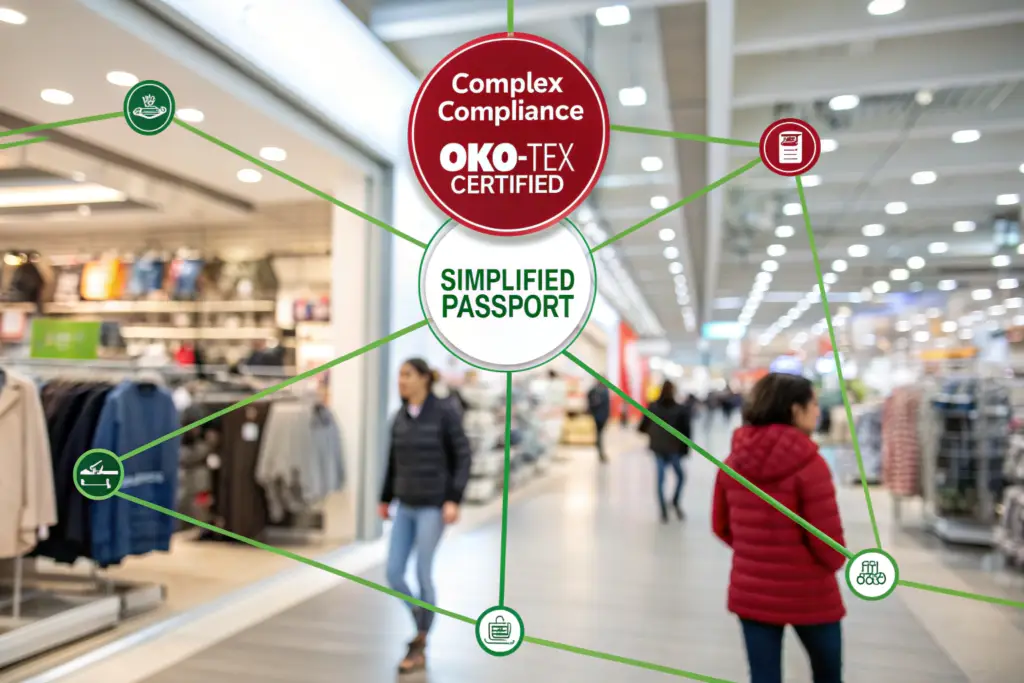 Complex Compliance
OKO-TEX CERTIFIED

SIMPLIFIED PASSPORT