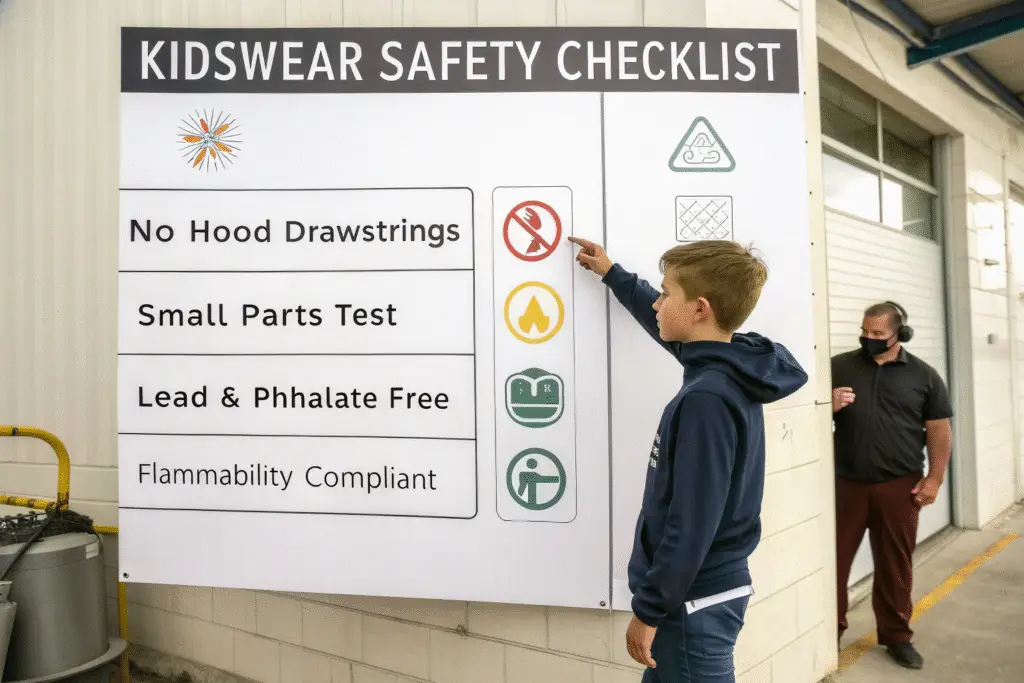 KIDSWEAR SAFETY CHECKLIST

No Hood Drawstrings

Small Parts Test

Lead & Phhalate Free

Flammability Compliant