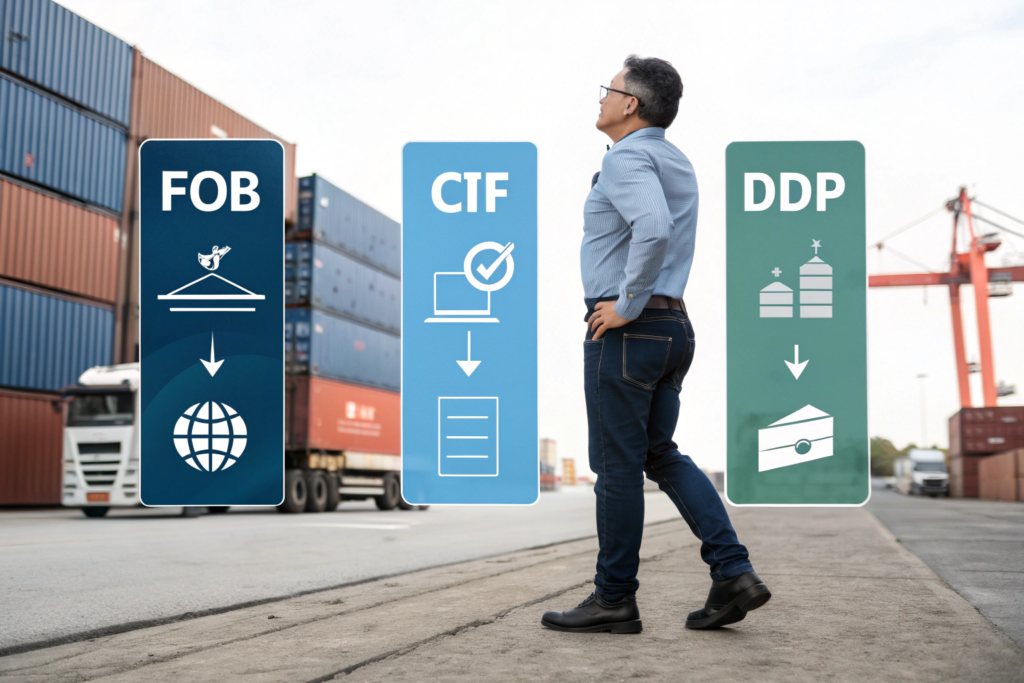 FOB

CTF

DDP