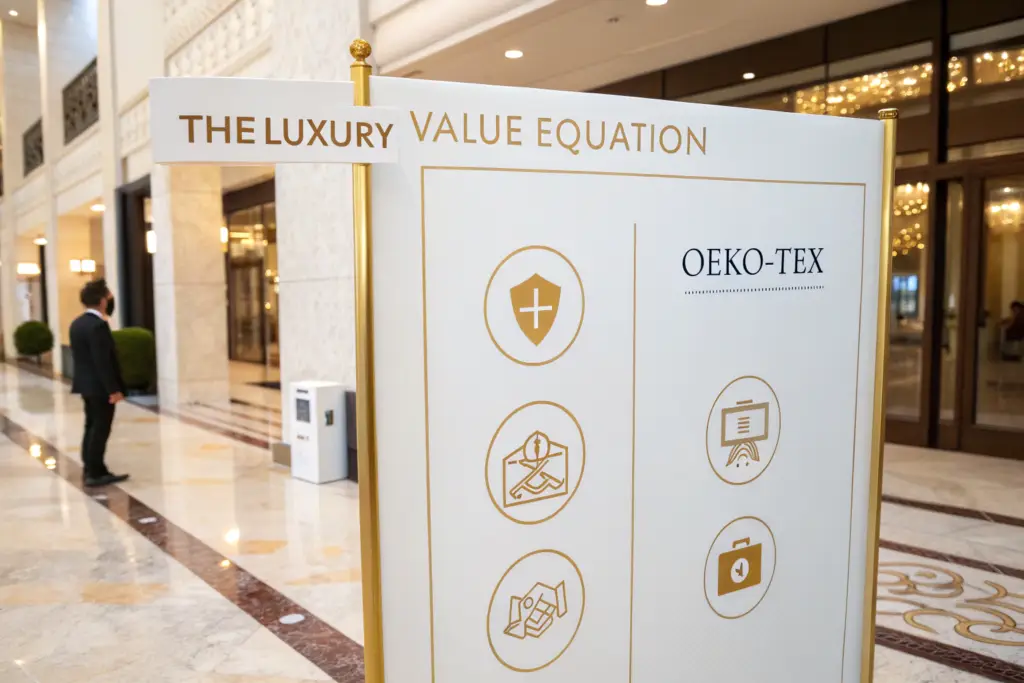 THE LUXURY VALUE EQUATION

OEKO-TEX