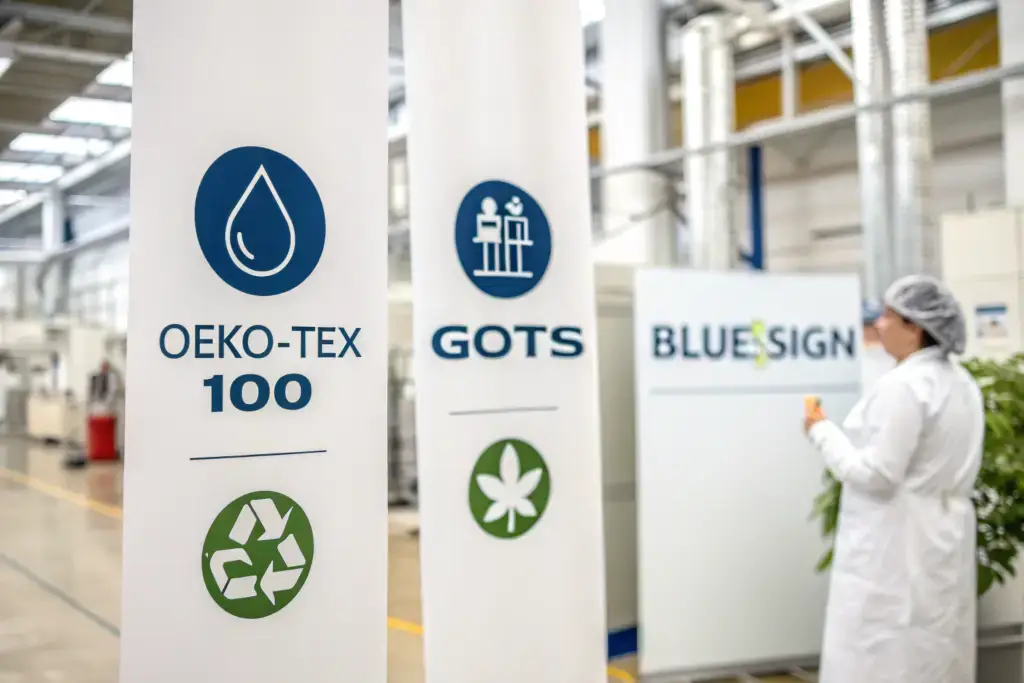 OEKO-TEX
100

GOTS

BLUESIGN