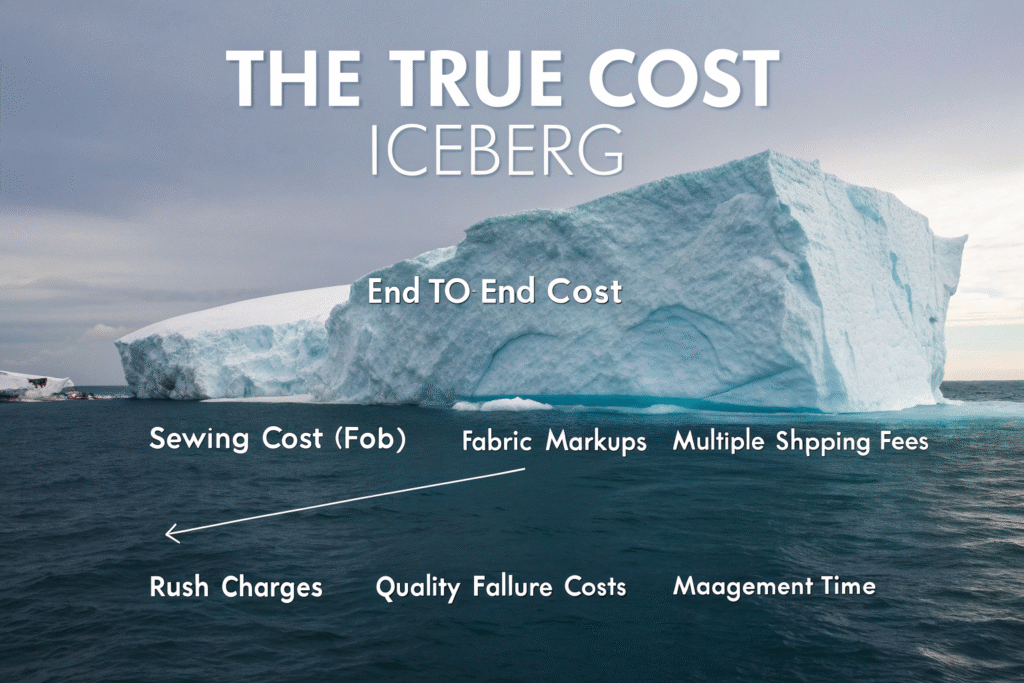 THE TRUE COST
ICEBERG

End TO End Cost

Sewing Cost (Fob)

Fabric Markups

Multiple Shpping Fees

Rush Charges

Quality Fallure Costs

Maagement Time