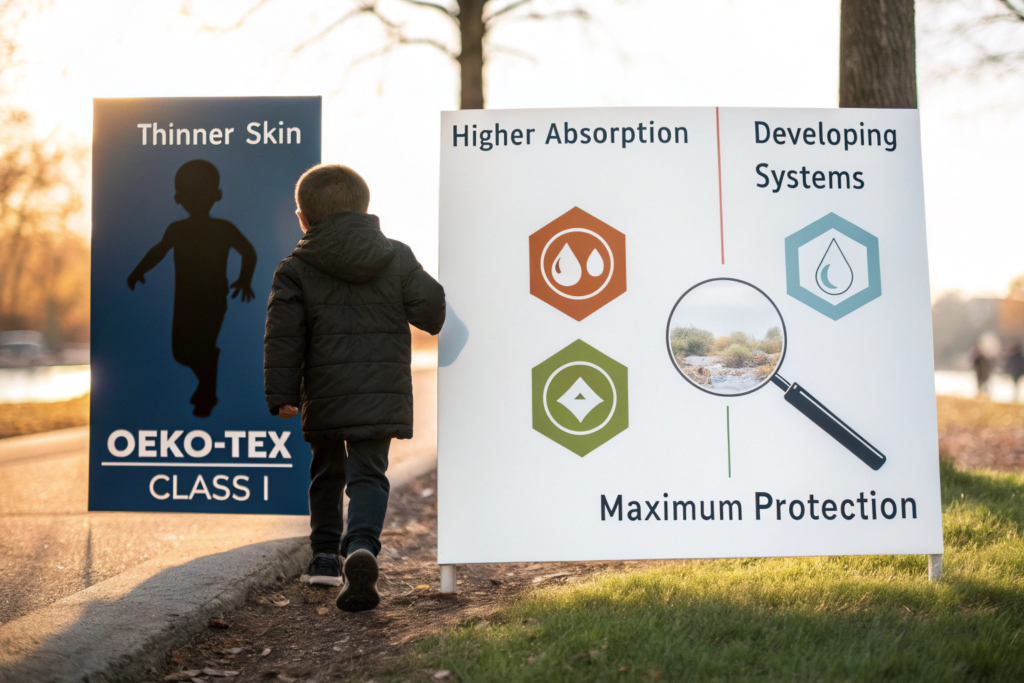 Thinner Skin

OEKO-TEX
CLASS I

Higher Absorption

Developing Systems

Maximum Protection