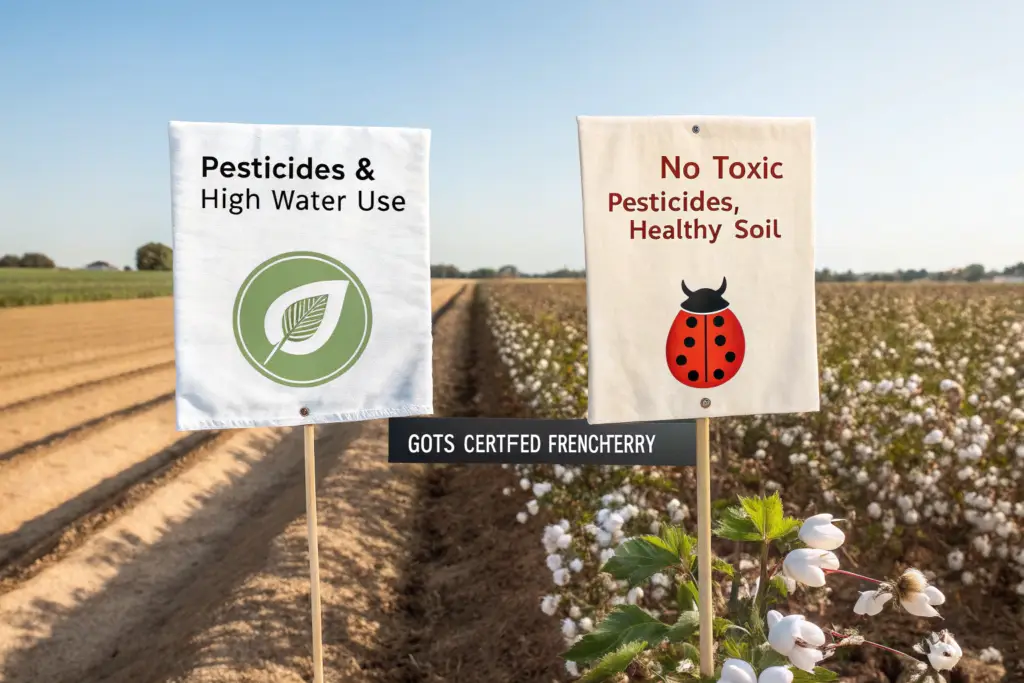 Pesticides &
High Water Use

No Toxic
Pesticides,
Healthy Soil

GOTS CERTFED FRENCHERRY