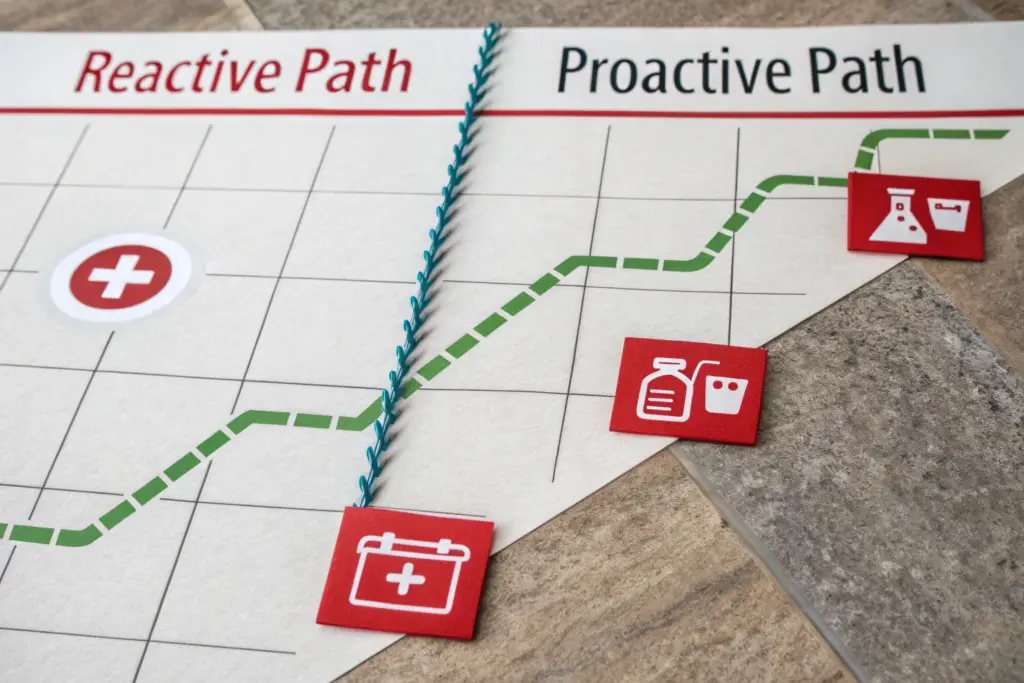 Reactive Path

Proactive Path