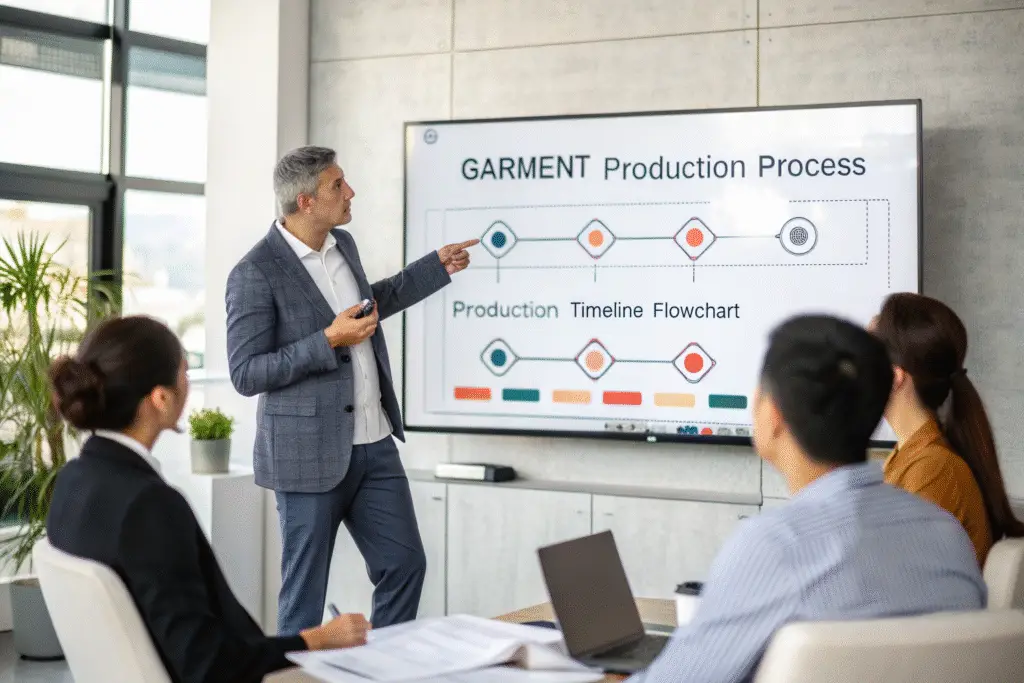 GARMENT Production Process

Production Timeline Flowchart