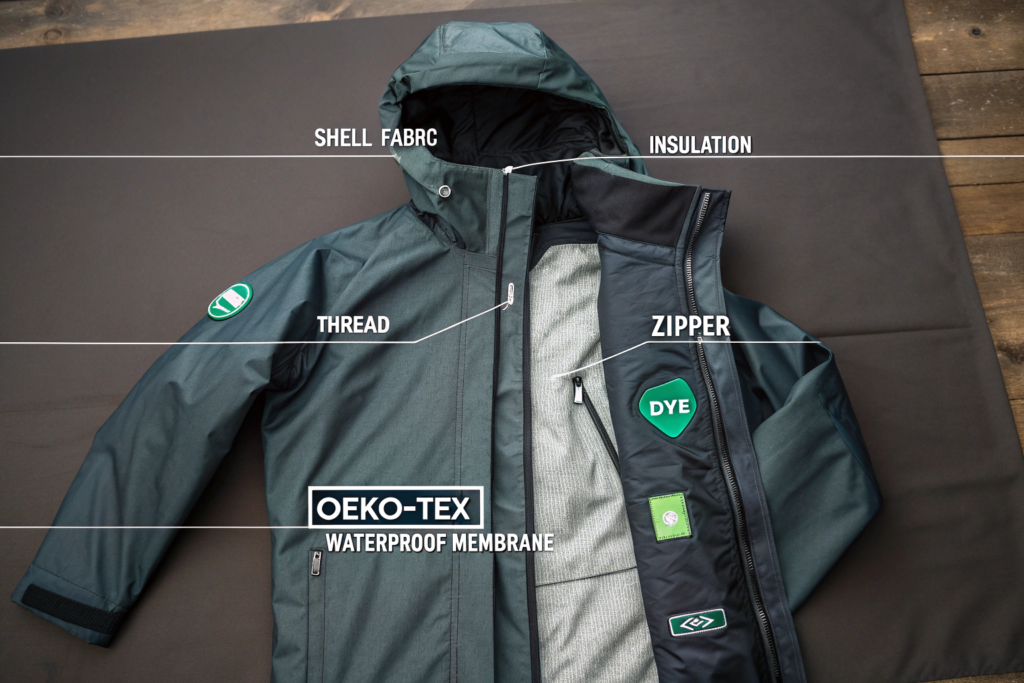 SHELL FABRC

INSULATION

THREAD

ZIPPER

DYE

OEKO-TEX

WATERPROOF MEMBRANE