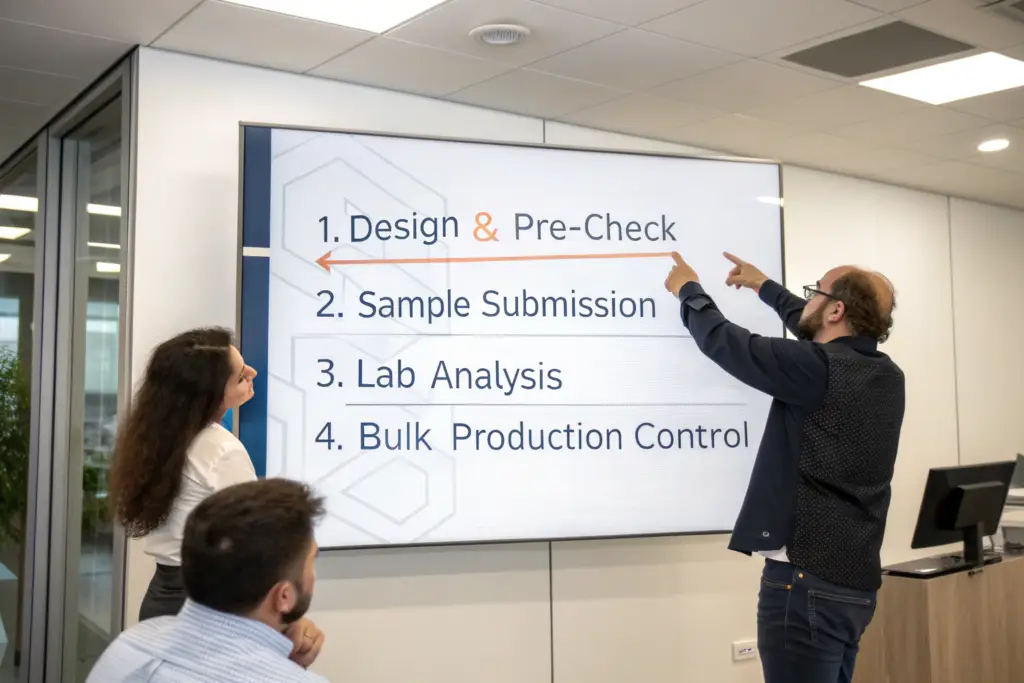 1. Design & Pre-Check

2. Sample Submission

3. Lab Analysis

4. Bulk Production Control