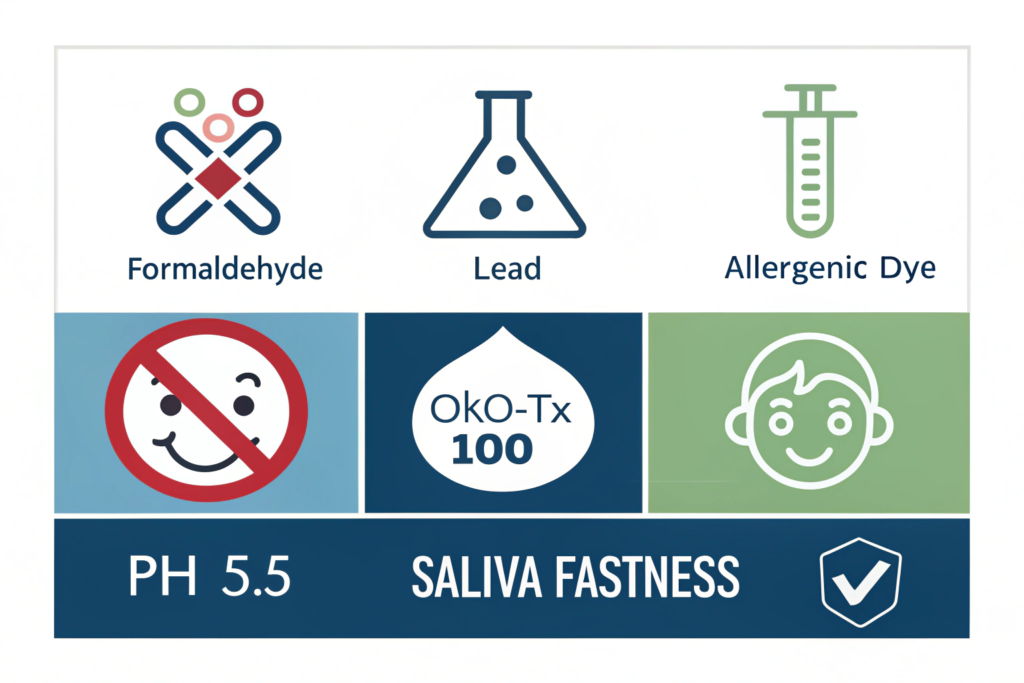 Formaldehyde

Lead

Allergenic Dye

OkO-Tx
100

PH 5.5

SALIVA FASTNESS