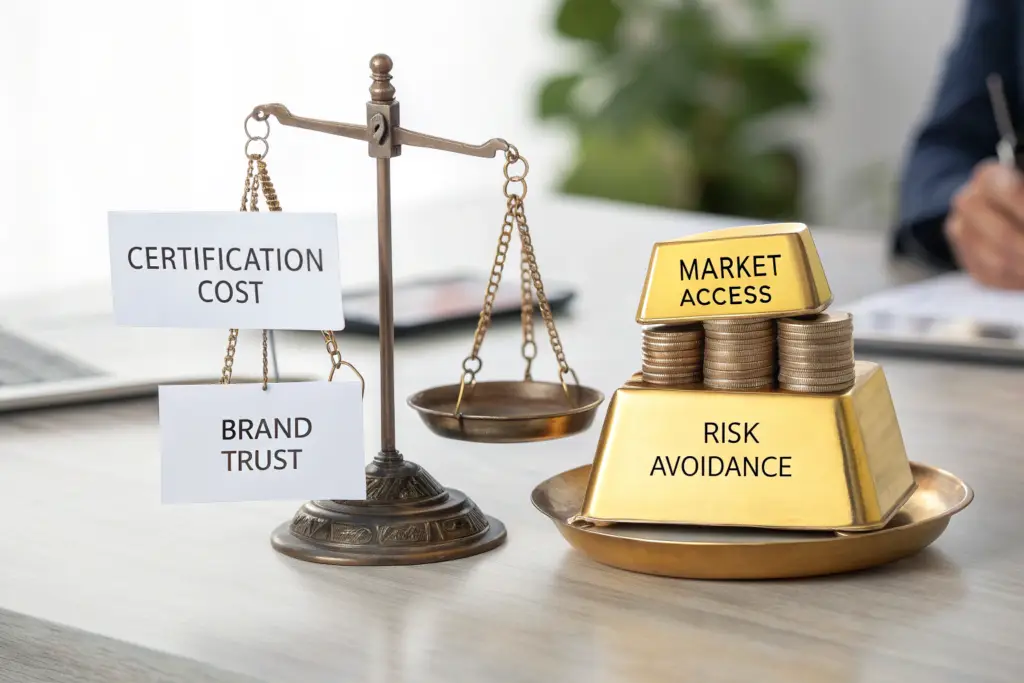 CERTIFICATION COST

BRAND TRUST

MARKET ACCESS

RISK AVOIDANCE