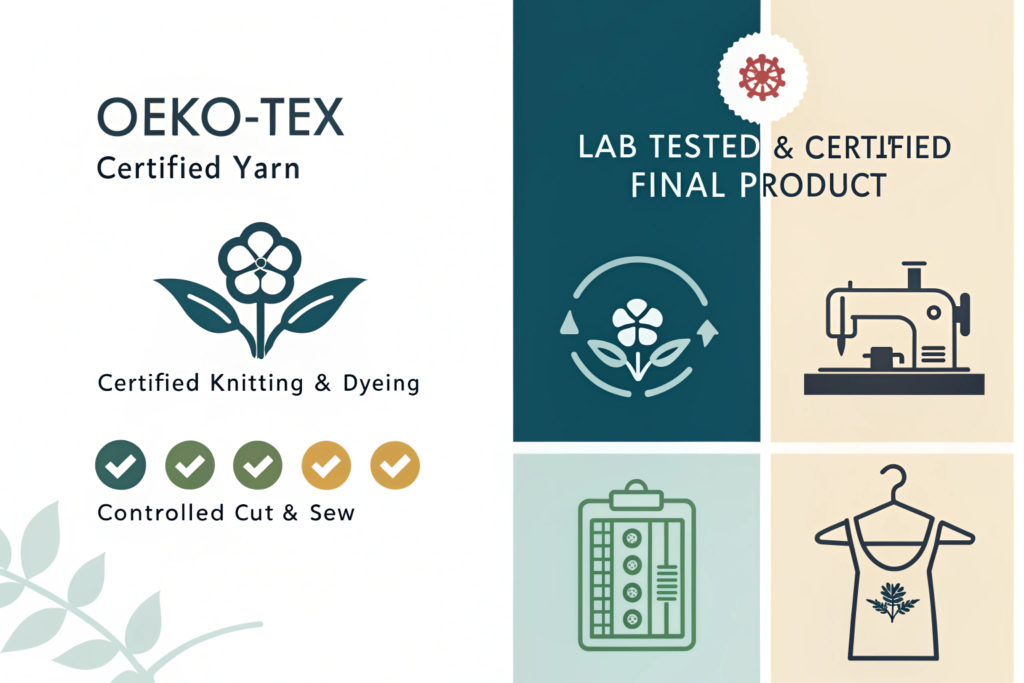 OEKO-TEX
Certified Yarn

Certified Knitting & Dyeing

Controlled Cut & Sew

LAB TESTED & CERTIFIED
FINAL PRODUCT