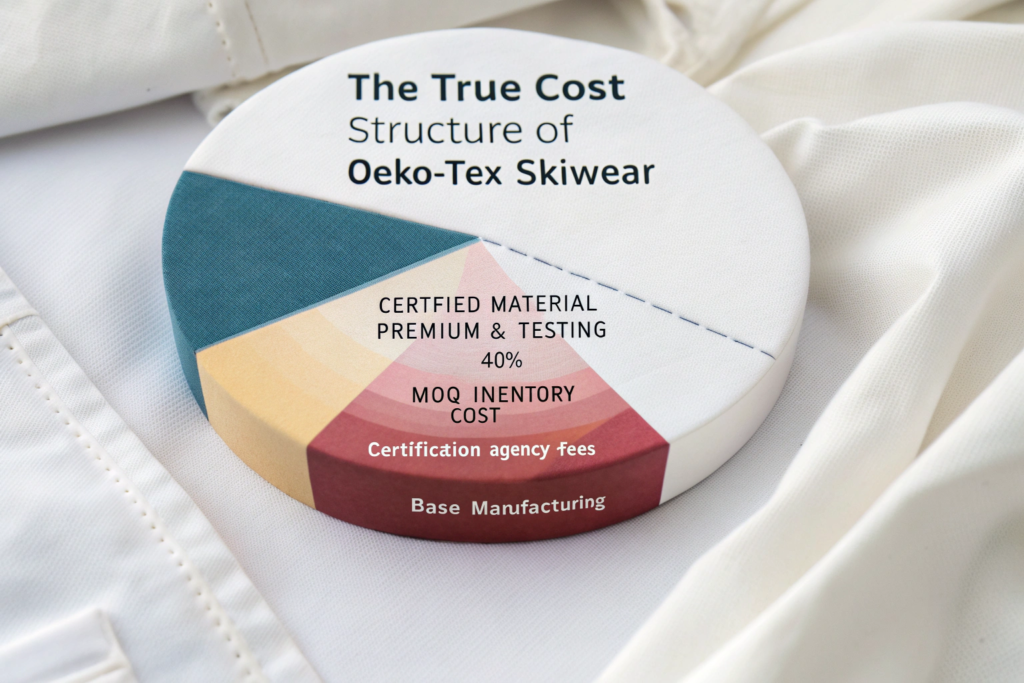 The True Cost Structure of Oeko-Tex Skiwear

CERTFIED MATERIAL PREMIUM & TESTING 40%

MOQ INENTORY COST

Certification agency fees

Base Manufacturing