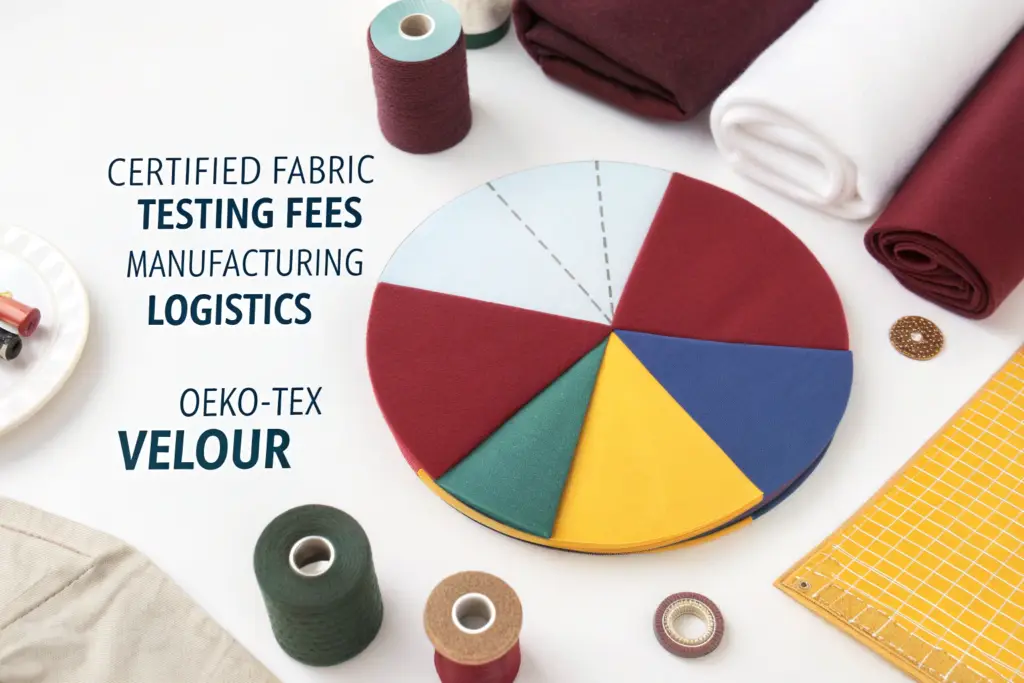 CERTIFIED FABRIC
TESTING FEES
MANUFACTURING
LOGISTICS

OEKO-TEX
VELOUR