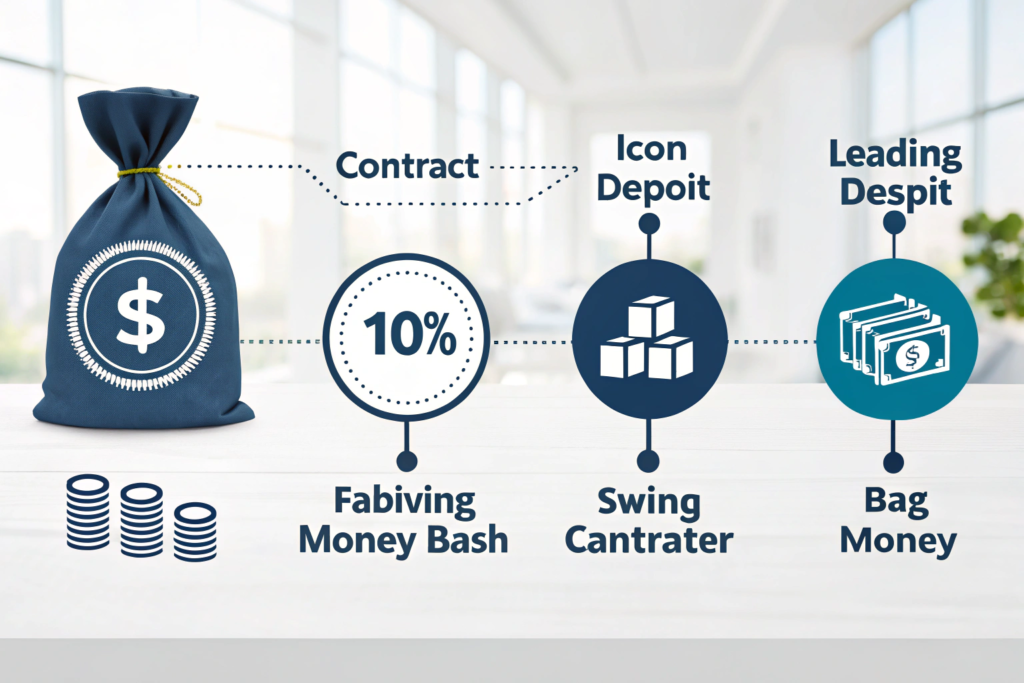 Contract

Icon
Depoit

Leading
Despit

$

10%

$

Fabiving
Money Bash

Swing
Cantrater

Bag
Money