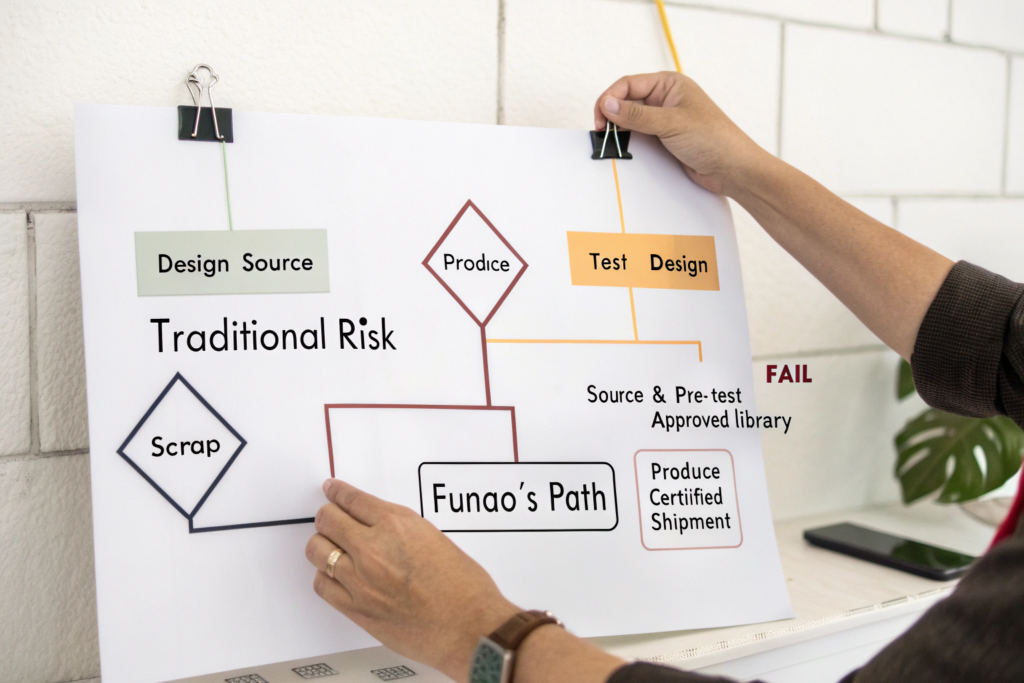 Design Source

Prodice

Test Design

Traditional Risk

FAIL

Source & Pre-test Approved library

Scrap

Funao's Path

Produce Certiified Shipment