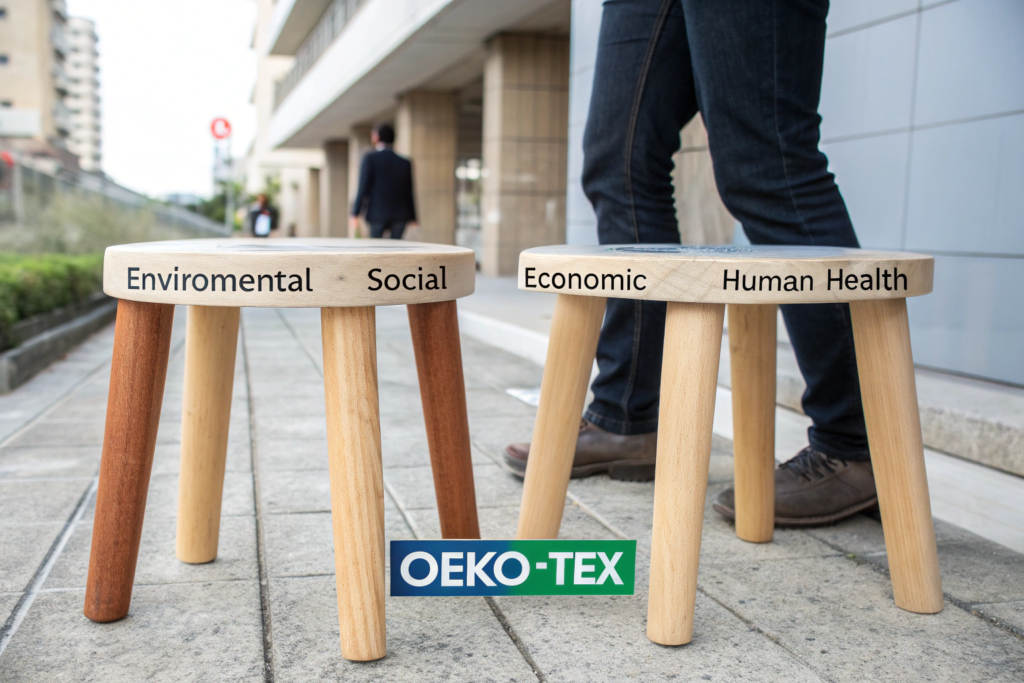 Enviromental Social

Economic Human Health

OEKO-TEX