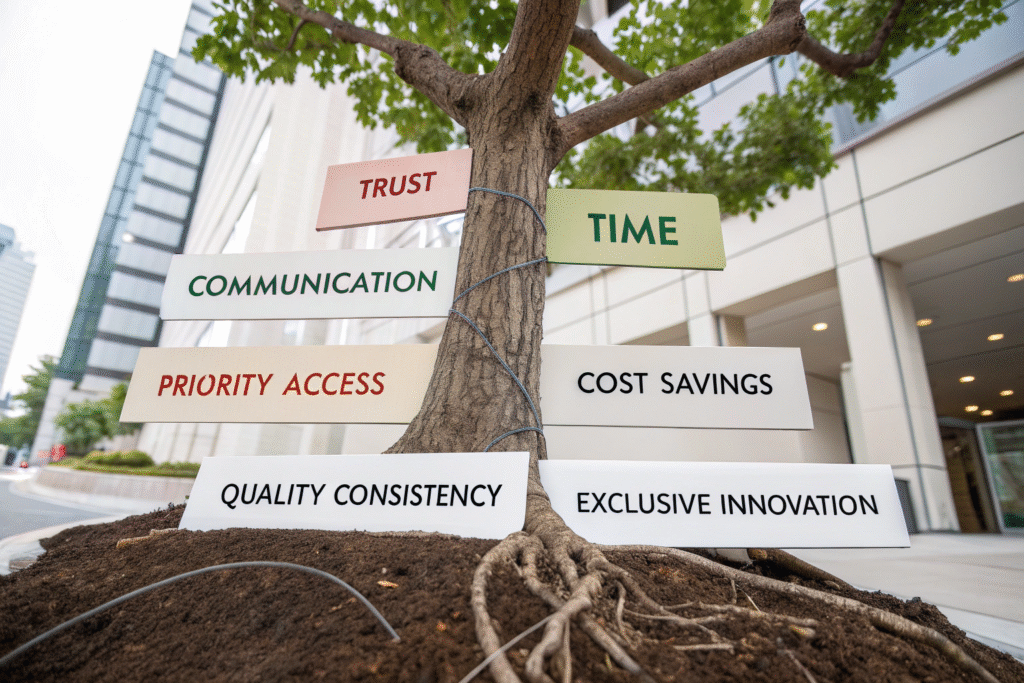 TRUST

TIME

COMMUNICATION

PRIORITY ACCESS

COST SAVINGS

QUALITY CONSISTENCY

EXCLUSIVE INNOVATION