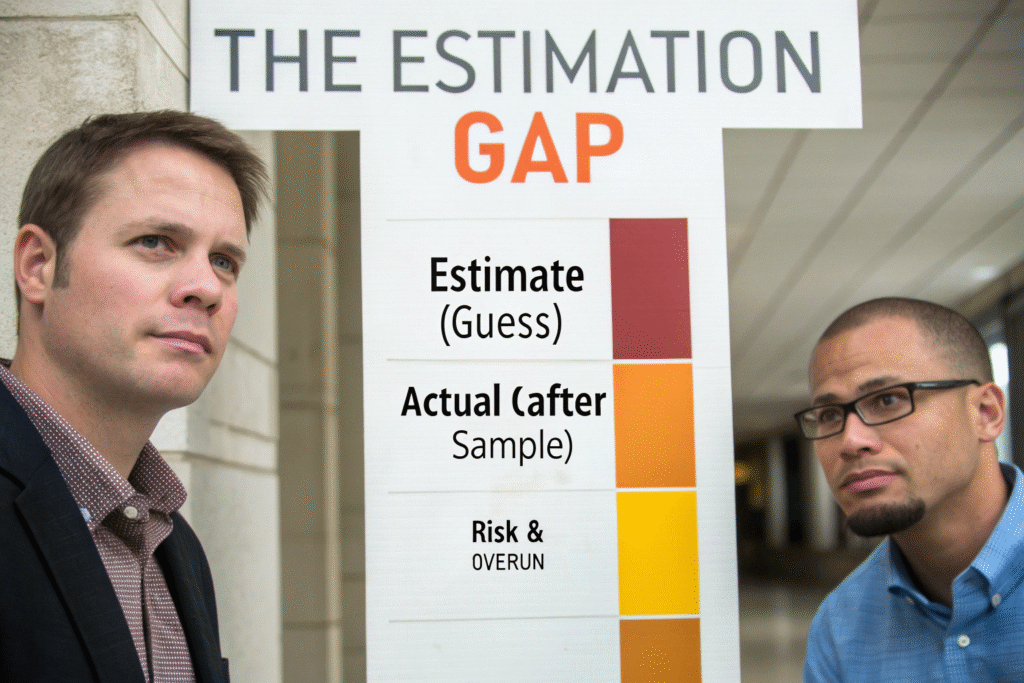 THE ESTIMATION
GAP

Estimate
(Guess)

Actual (after
Sample)

Risk &
OVERUN