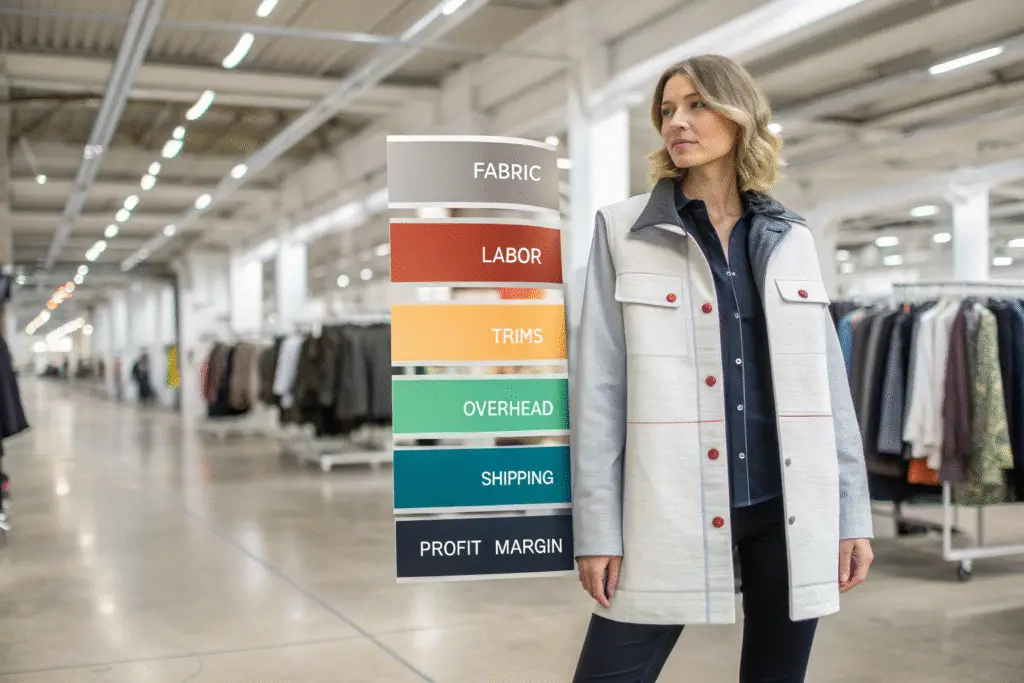 FABRIC

LABOR

TRIMS

OVERHEAD

SHIPPING

PROFIT MARGIN