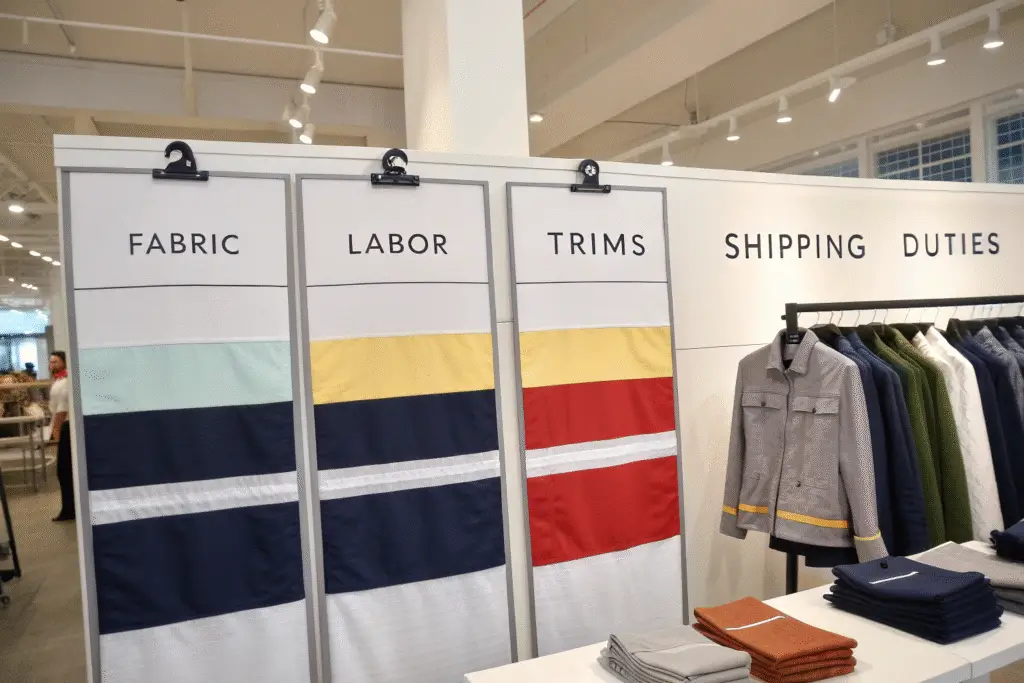 FABRIC

LABOR

TRIMS

SHIPPING DUTIES